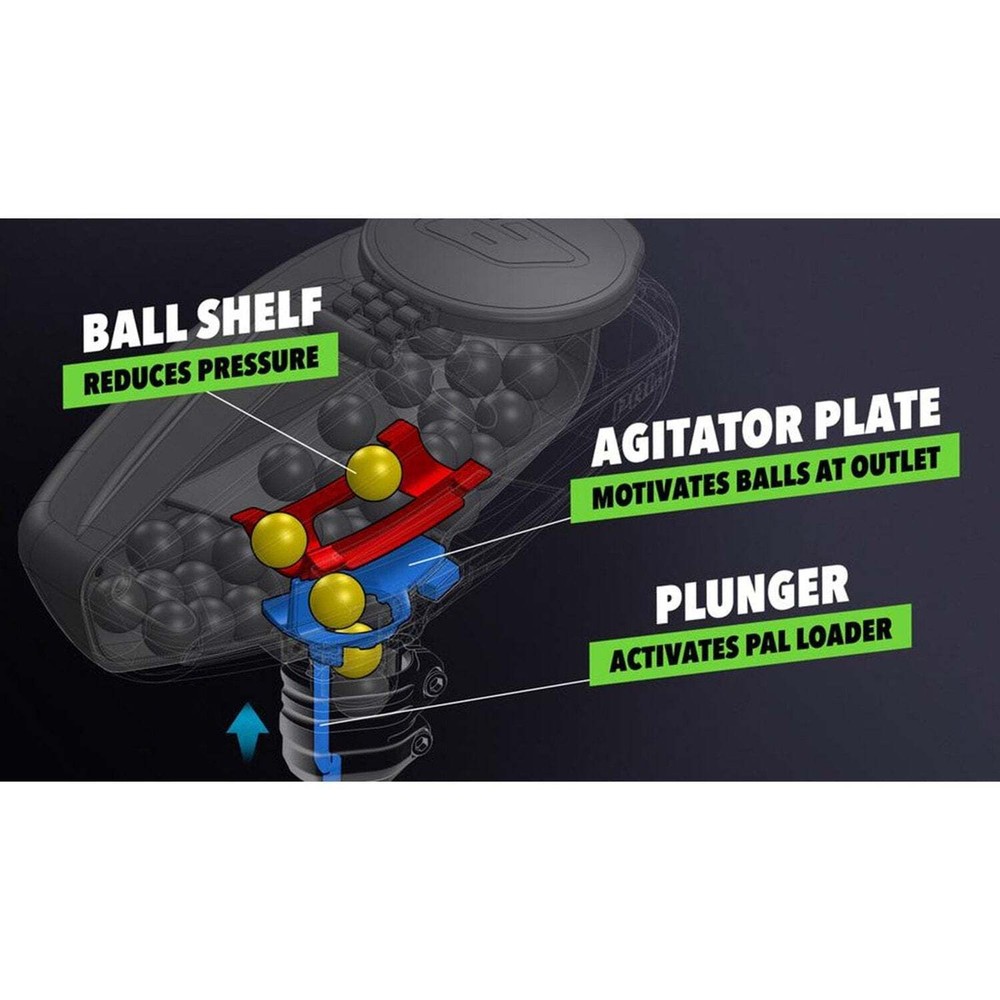 BALL SHELF
REDUCES PRESSURE

AGITATOR PLATE
MOTIVATES BALLS AT OUTLET

PLUNGER
ACTIVATES PAL LOADER