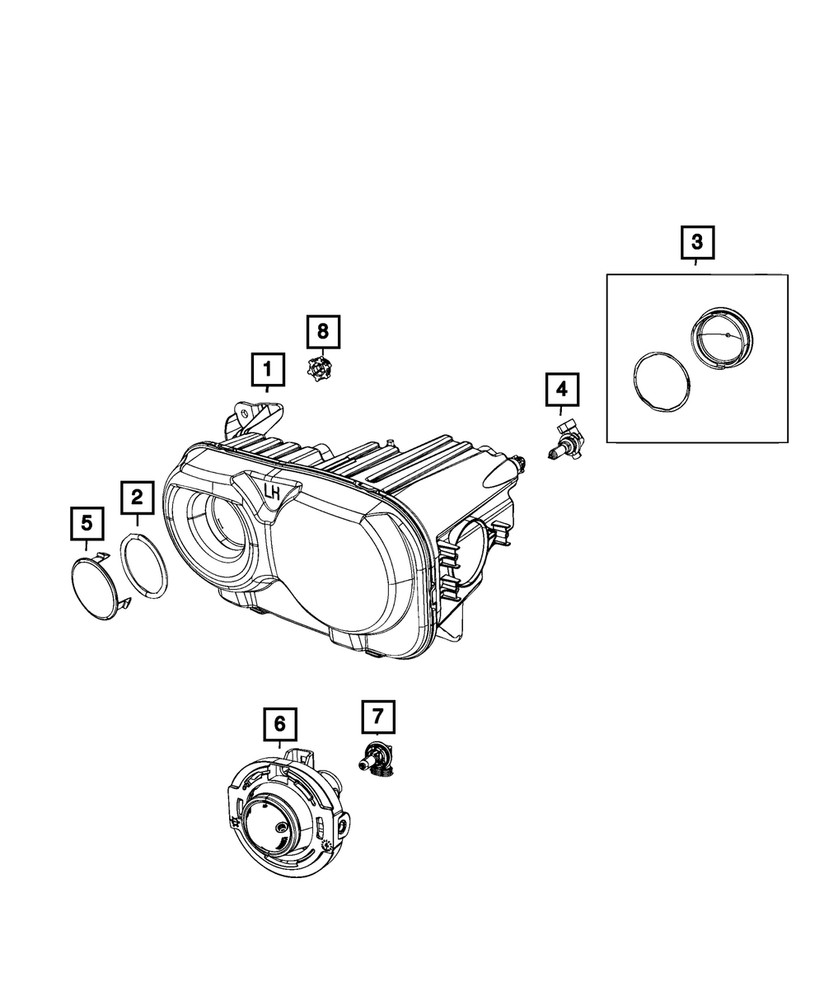 3
8
1
4
LH
2
5
6
7