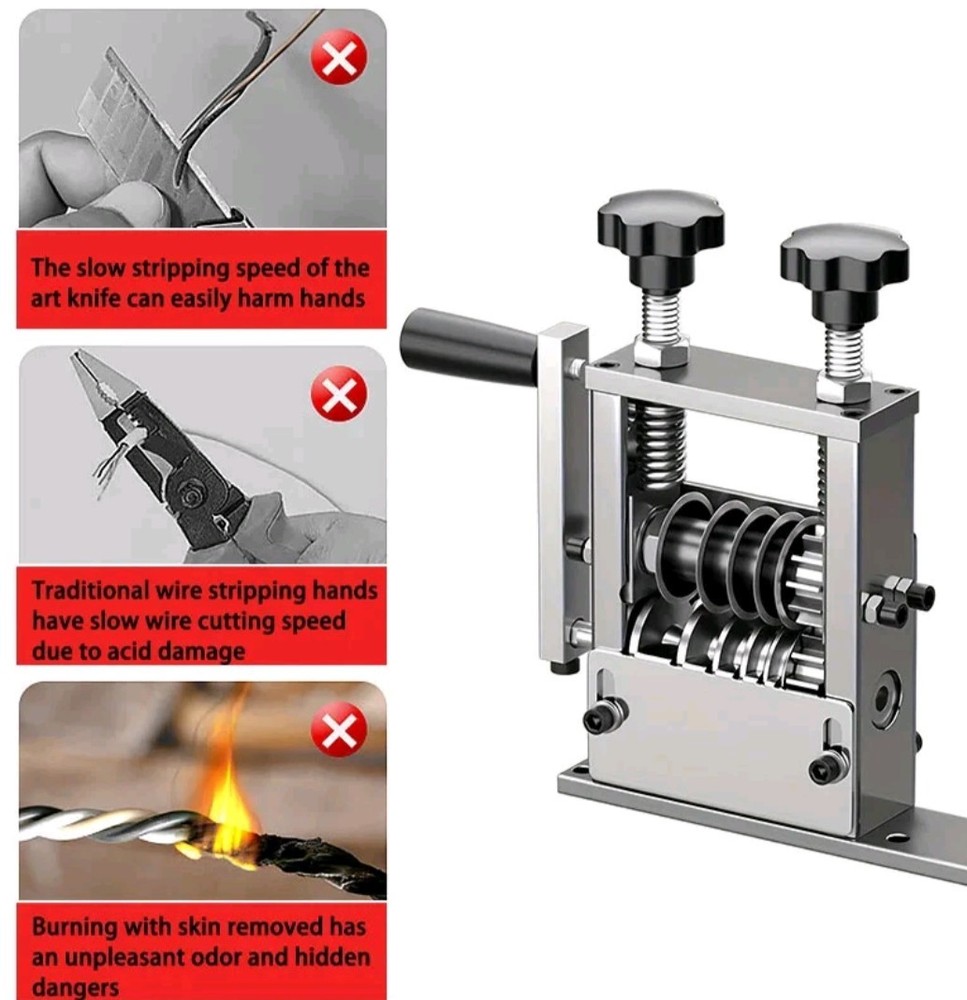 The slow stripping speed of the art knife can easily harm hands

Traditional wire stripping hands have slow wire cutting speed due to acid damage

Burning with skin removed has an unpleasant odor and hidden dangers