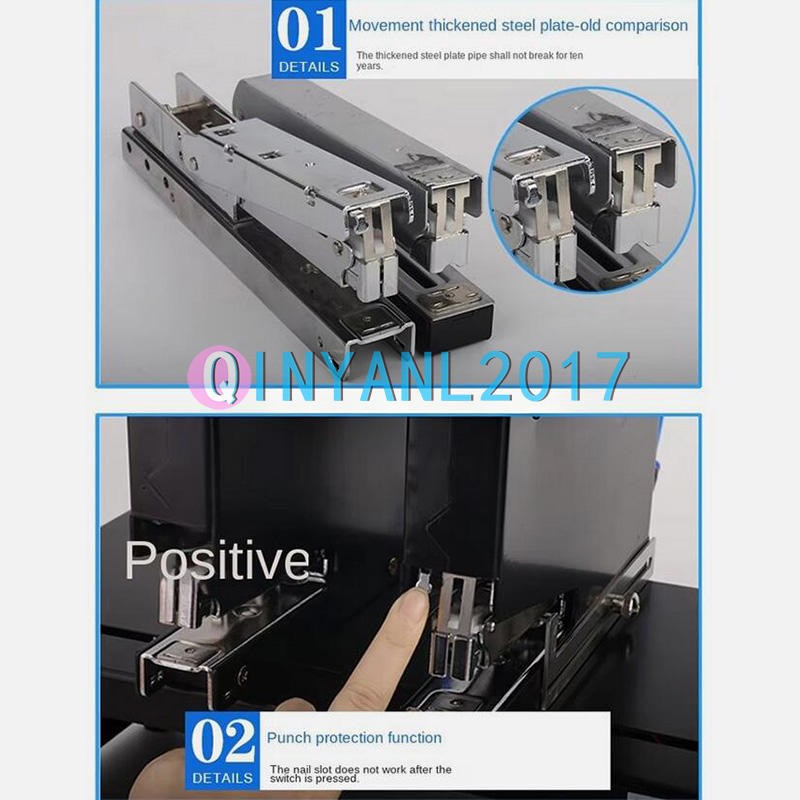 01
DETAILS
Movement thickened steel plate-old comparison
The thickened steel plate pipe shall not break for ten years.

QINYANL2017

Positive

02
DETAILS
Punch protection function
The nail slot does not work after the switch is pressed.