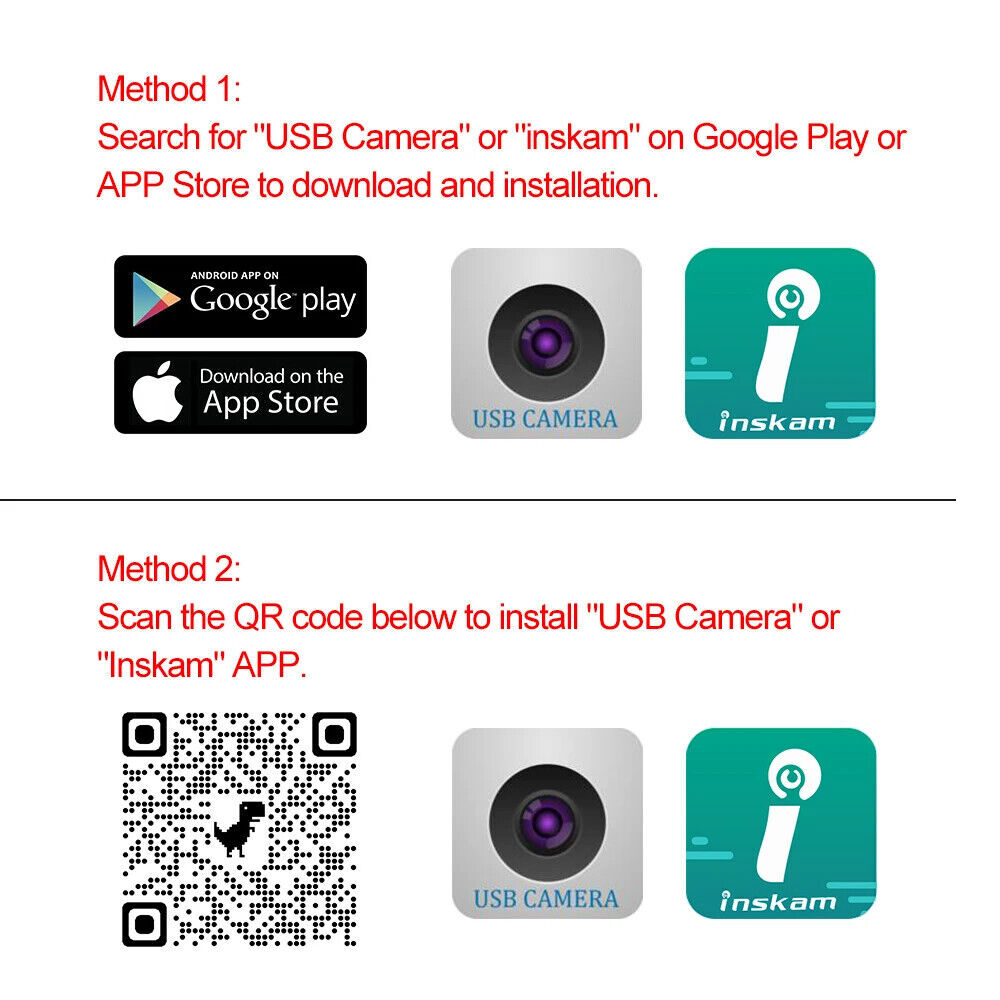 Method 1:
Search for "USB Camera" or "inskam" on Google Play or APP Store to download and installation.

ANDROID APP ON
Google play

Download on the
App Store

USB CAMERA

inskam

Method 2:
Scan the QR code below to install "USB Camera" or "Inskam" APP.

USB CAMERA

inskam