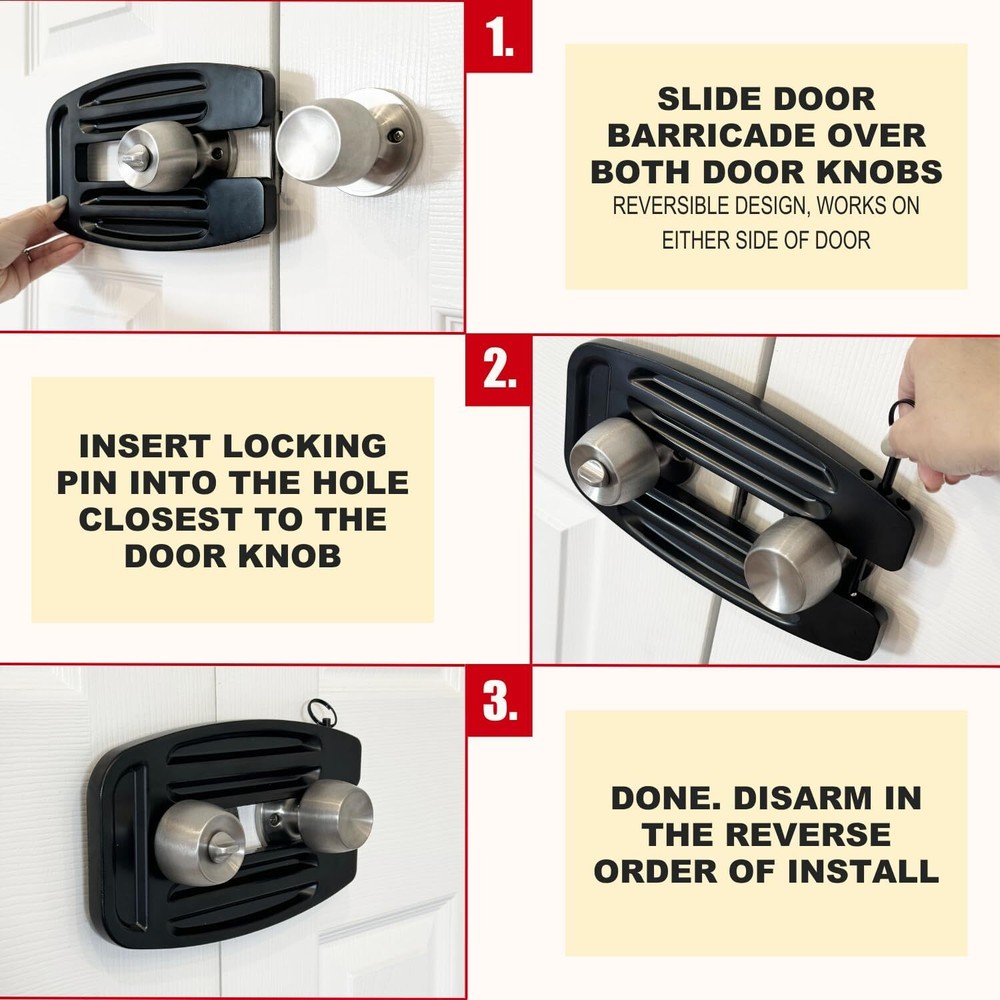 1.

SLIDE DOOR BARRICADE OVER BOTH DOOR KNOBS
REVERSIBLE DESIGN, WORKS ON EITHER SIDE OF DOOR

2.

INSERT LOCKING PIN INTO THE HOLE CLOSEST TO THE DOOR KNOB

3.

DONE. DISARM IN THE REVERSE ORDER OF INSTALL