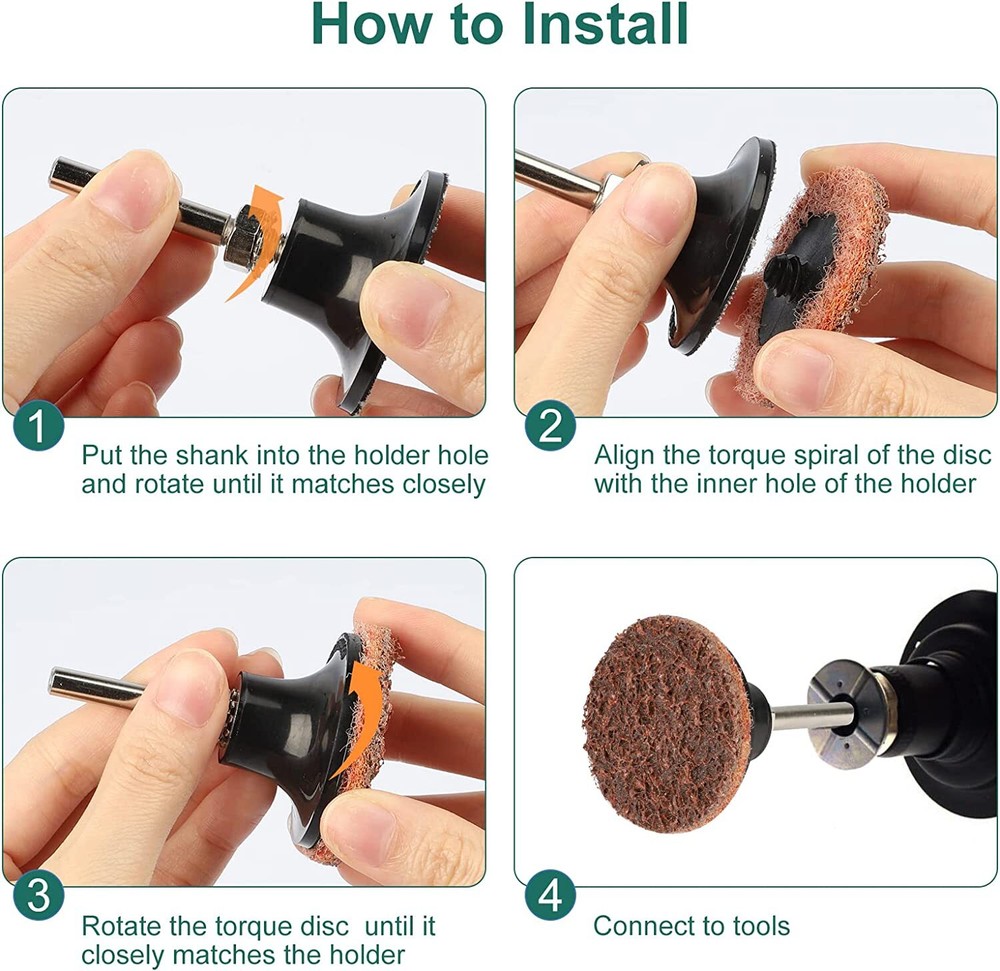 How to Install

1
Put the shank into the holder hole and rotate until it matches closely

2
Align the torque spiral of the disc with the inner hole of the holder

3
Rotate the torque disc  until it closely matches the holder

4
Connect to tools