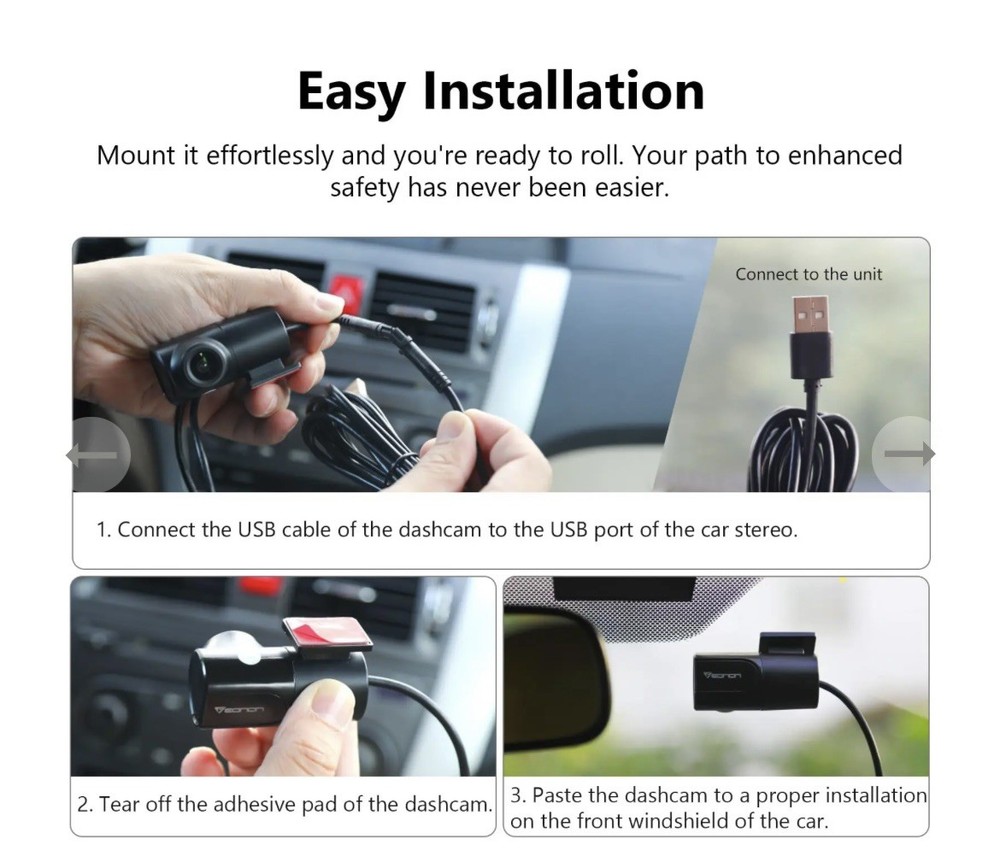 Easy Installation

Mount it effortlessly and you're ready to roll. Your path to enhanced safety has never been easier.

Connect to the unit

1. Connect the USB cable of the dashcam to the USB port of the car stereo.

Eonon

2. Tear off the adhesive pad of the dashcam.

Eonon

3. Paste the dashcam to a proper installation on the front windshield of the car.