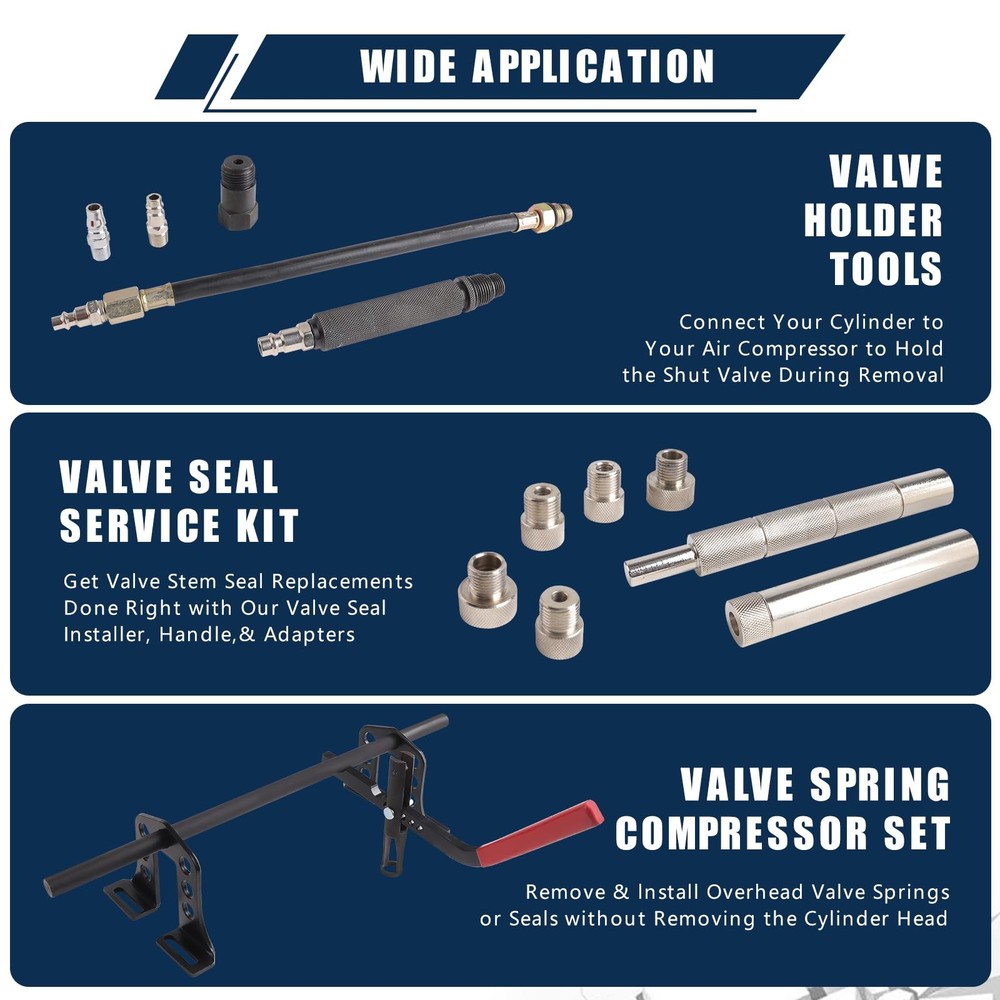 WIDE APPLICATION

VALVE HOLDER TOOLS

Connect Your Cylinder to Your Air Compressor to Hold the Shut Valve During Removal

VALVE SEAL SERVICE KIT

Get Valve Stem Seal Replacements Done Right with Our Valve Seal Installer, Handle,& Adapters

VALVE SPRING COMPRESSOR SET

Remove & Install Overhead Valve Springs or Seals without Removing the Cylinder Head