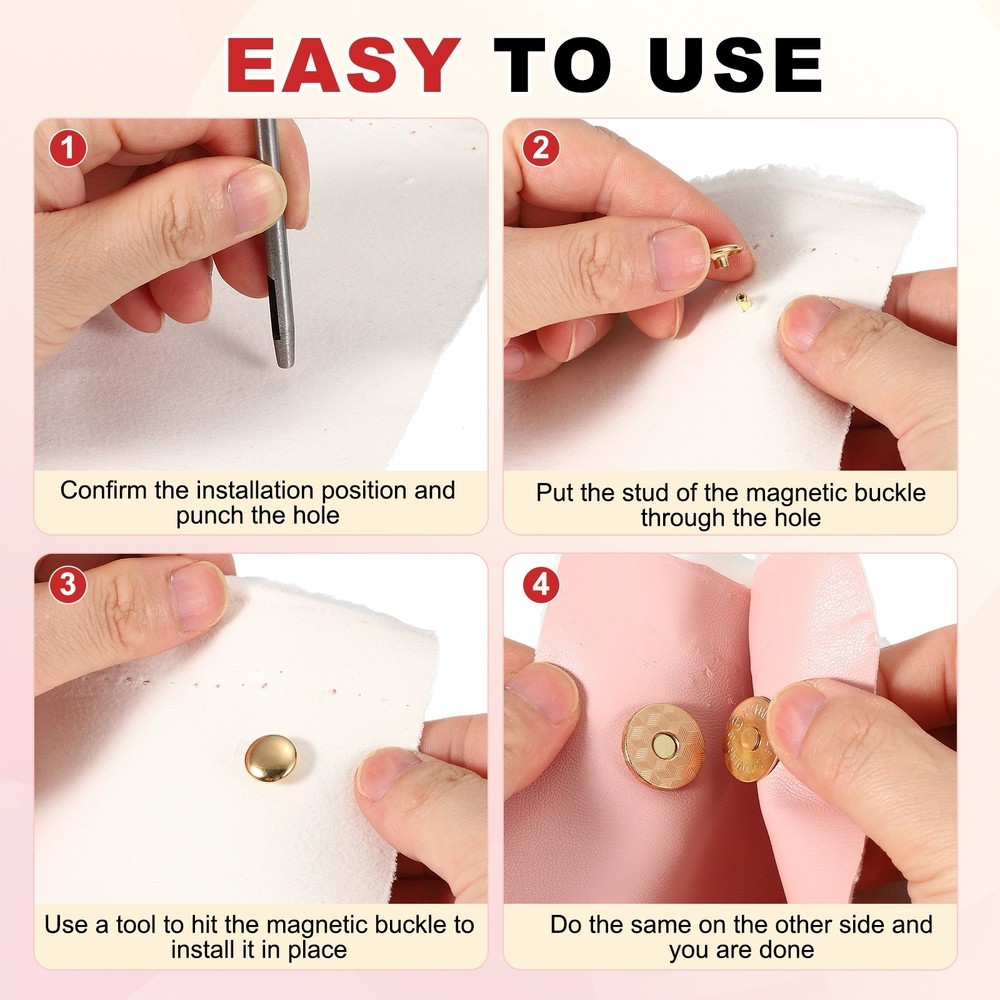 EASY TO USE

1
Confirm the installation position and punch the hole

2
Put the stud of the magnetic buckle through the hole

3
Use a tool to hit the magnetic buckle to install it in place

4
Do the same on the other side and you are done