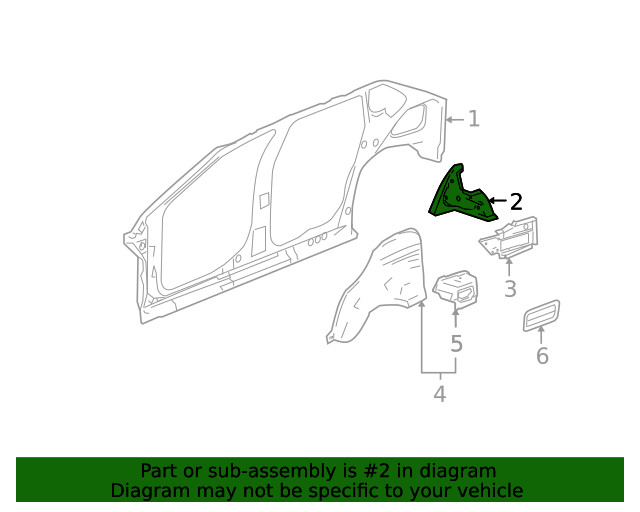 1
2
3
5
6
4

Part or sub-assembly is #2 in diagram
Diagram may not be specific to your vehicle