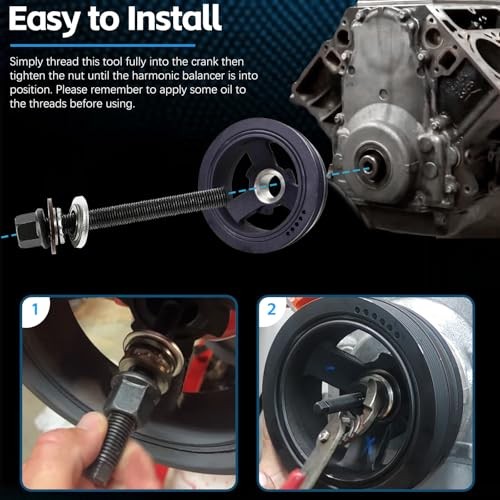 Easy to Install

Simply thread this tool fully into the crank then tighten the nut until the harmonic balancer is into position. Please remember to apply some oil to the threads before using.

1

2