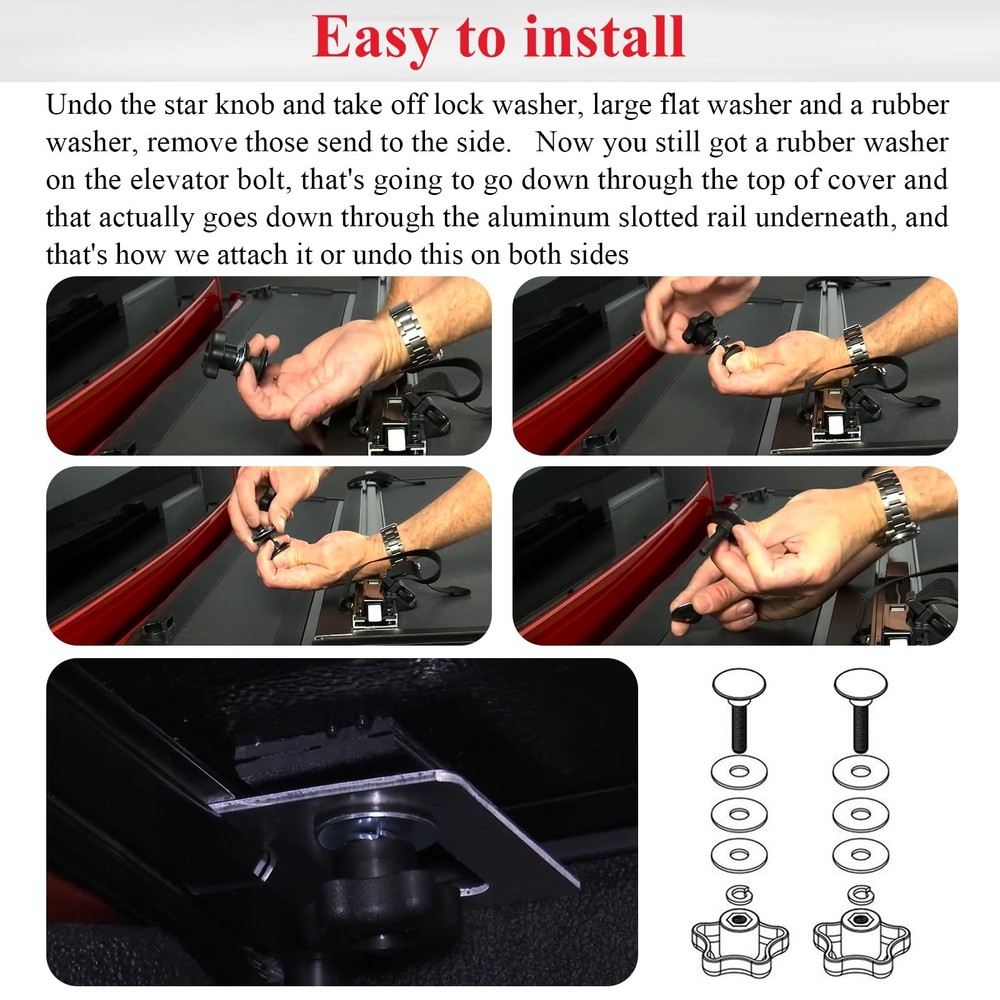 Easy to install

Undo the star knob and take off lock washer, large flat washer and a rubber washer, remove those send to the side.  Now you still got a rubber washer on the elevator bolt, that's going to go down through the top of cover and that actually goes down through the aluminum slotted rail underneath, and that's how we attach it or undo this on both sides