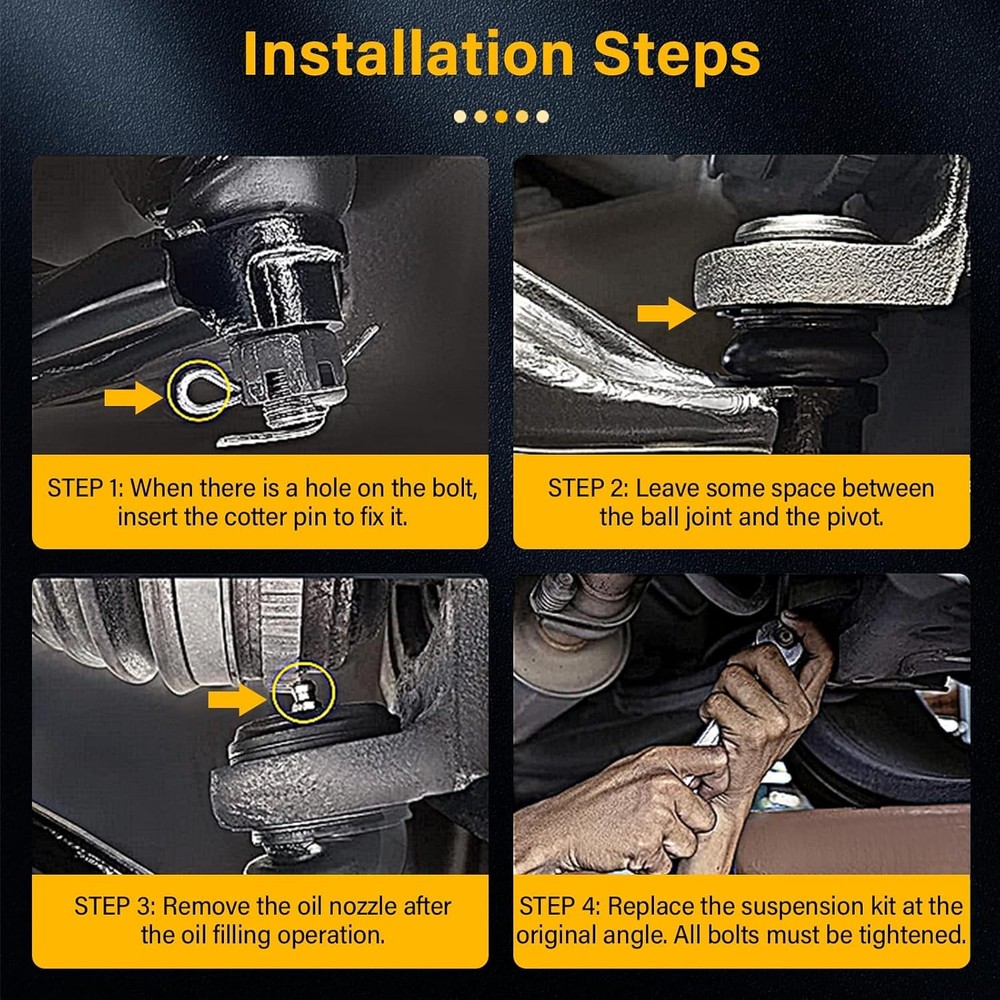 Installation Steps

STEP 1: When there is a hole on the bolt, insert the cotter pin to fix it.

STEP 2: Leave some space between the ball joint and the pivot.

STEP 3: Remove the oil nozzle after the oil filling operation.

STEP 4: Replace the suspension kit at the original angle. All bolts must be tightened.