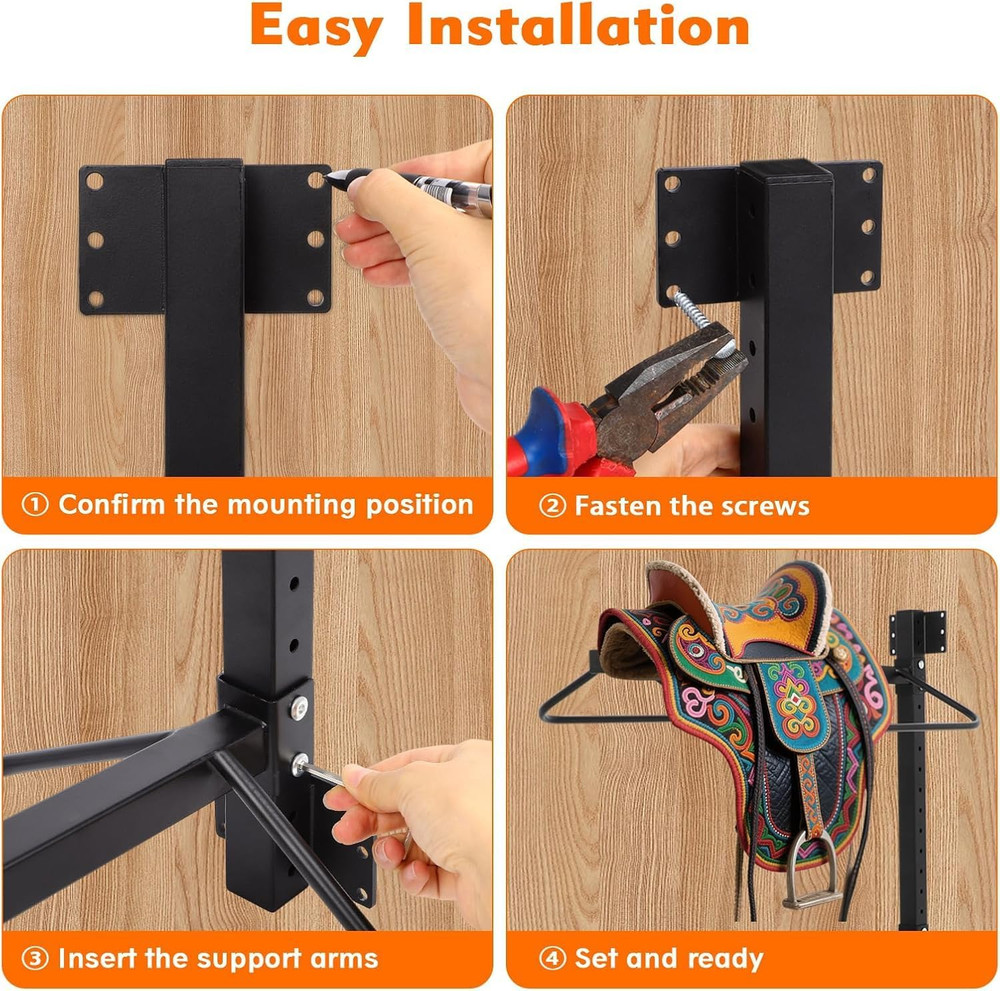 Easy Installation

① Confirm the mounting position

② Fasten the screws

③ Insert the support arms

④ Set and ready