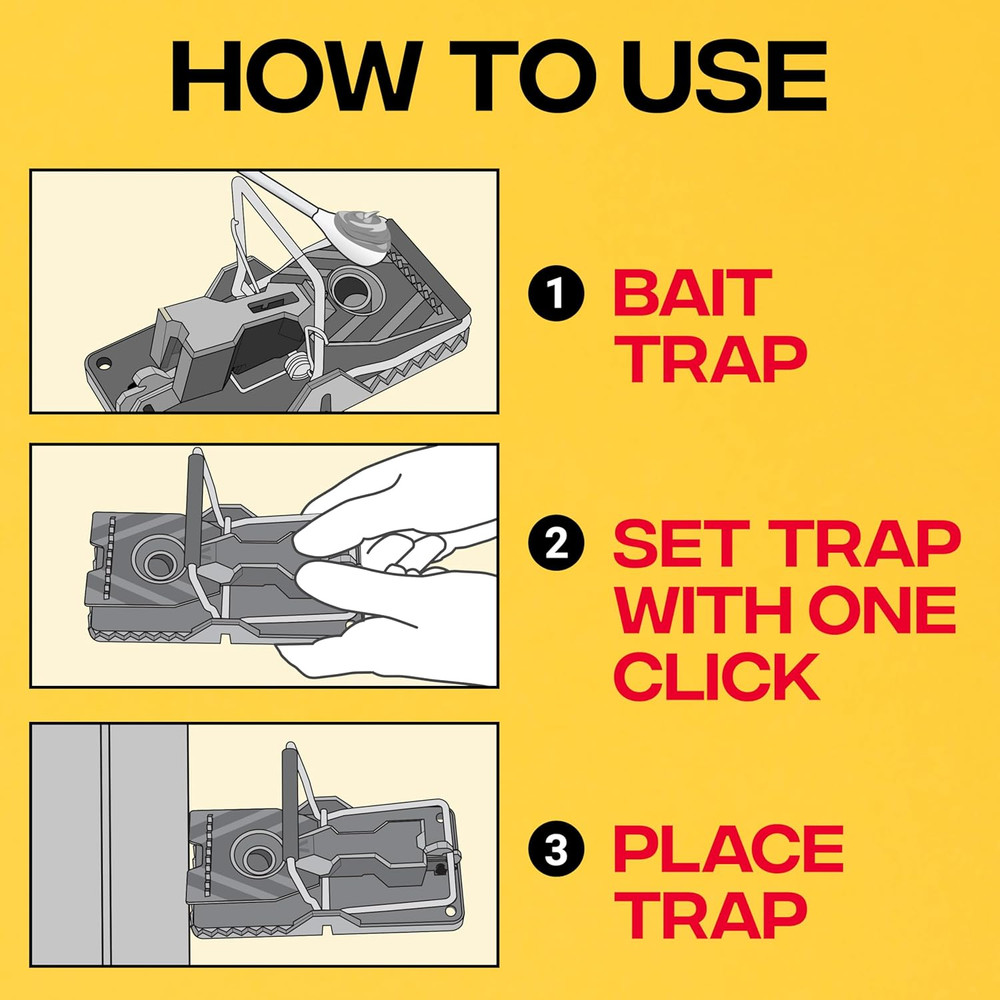 HOW TO USE

1 BAIT TRAP

2 SET TRAP WITH ONE CLICK

3 PLACE TRAP