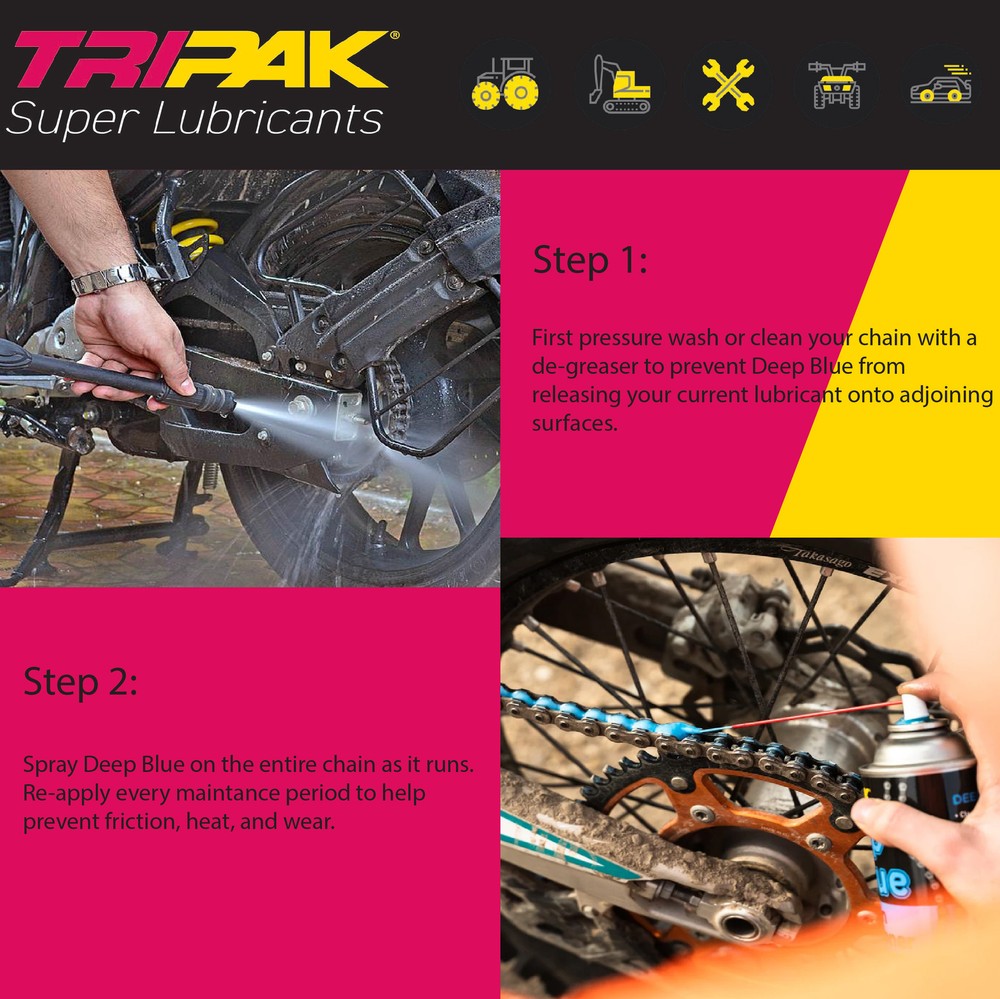 TRIPAK®
Super Lubricants

Step 1:

First pressure wash or clean your chain with a de-greaser to prevent Deep Blue from releasing your current lubricant onto adjoining surfaces.

Takasago

Step 2:

Spray Deep Blue on the entire chain as it runs. Re-apply every maintance period to help prevent friction, heat, and wear.

DEE
ue