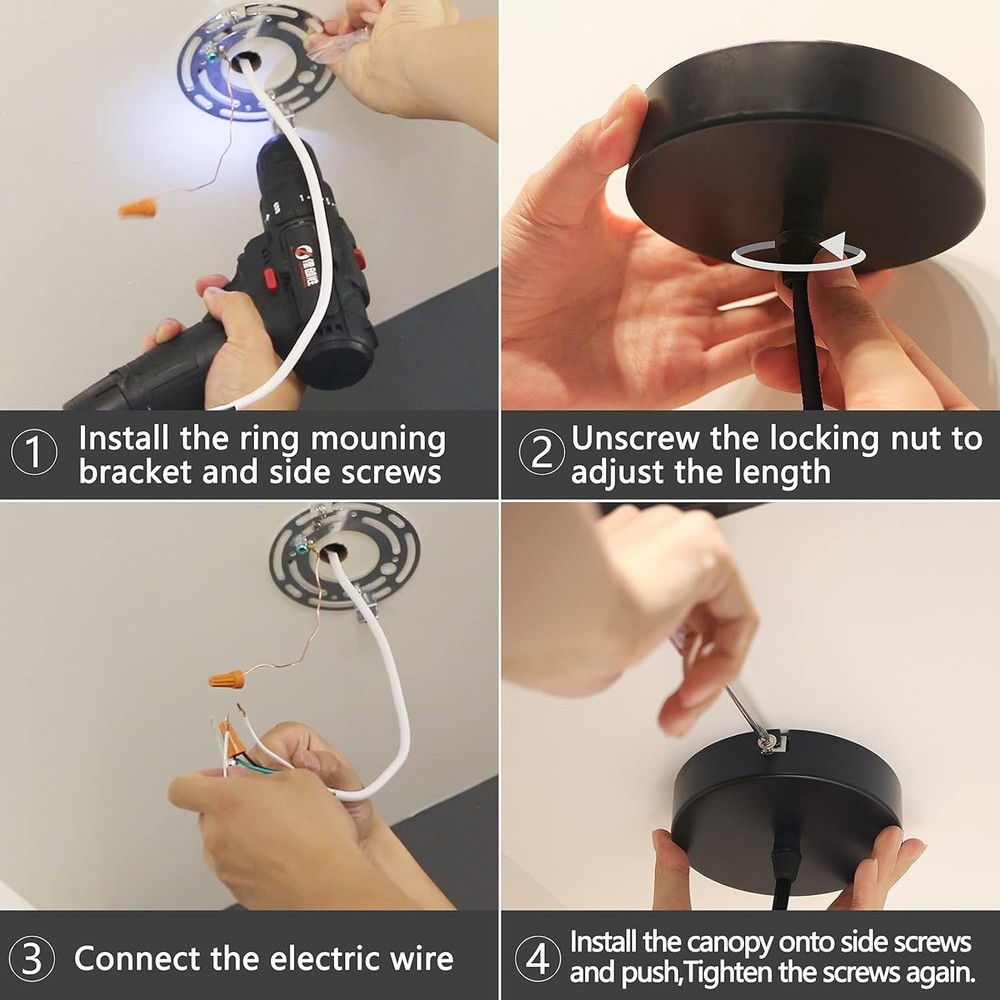 ① Install the ring mouning bracket and side screws

② Unscrew the locking nut to adjust the length

③ Connect the electric wire

④ Install the canopy onto side screws and push,Tighten the screws again.