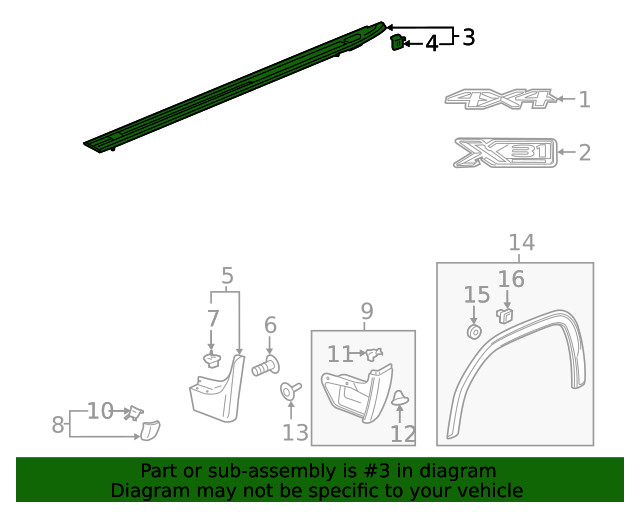 3
4
4X4
1
X31
2
14
5
16
15
7
6
9
11
10
8
13
12
Part or sub-assembly is #3 in diagram
Diagram may not be specific to your vehicle