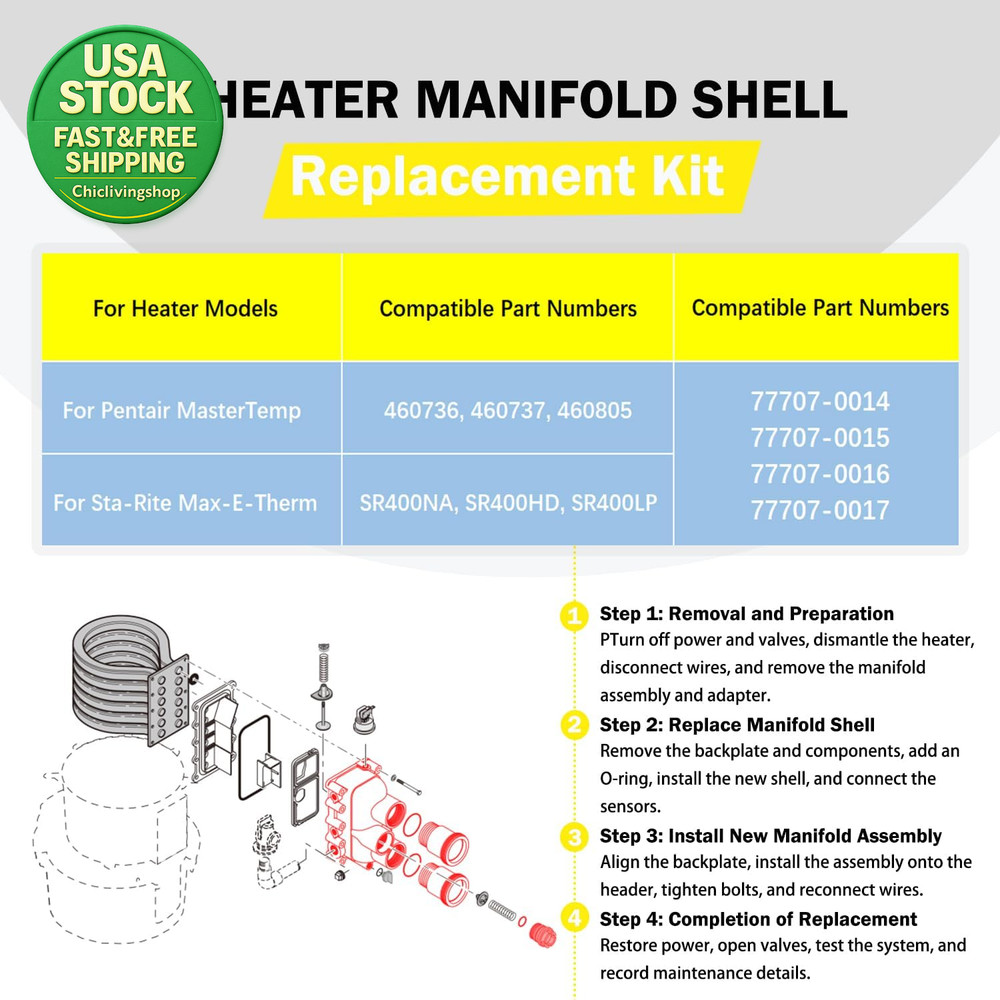 USA STOCK
FAST&FREE SHIPPING
Chiclivingshop

HEATER MANIFOLD SHELL
Replacement Kit

| For Heater Models | Compatible Part Numbers | Compatible Part Numbers |
|---|---|---|
| For Pentair MasterTemp | 460736, 460737, 460805 | 77707-0014 77707-0015 77707-0016 77707-0017 |
| For Sta-Rite Max-E-Therm | SR400NA, SR400HD, SR400LP | |

1 Step 1: Removal and Preparation
PTurn off power and valves, dismantle the heater, disconnect wires, and remove the manifold assembly and adapter.

2 Step 2: Replace Manifold Shell
Remove the backplate and components, add an O-ring, install the new shell, and connect the sensors.

3 Step 3: Install New Manifold Assembly
Align the backplate, install the assembly onto the header, tighten bolts, and reconnect wires.

4 Step 4: Completion of Replacement
Restore power, open valves, test the system, and record maintenance details.