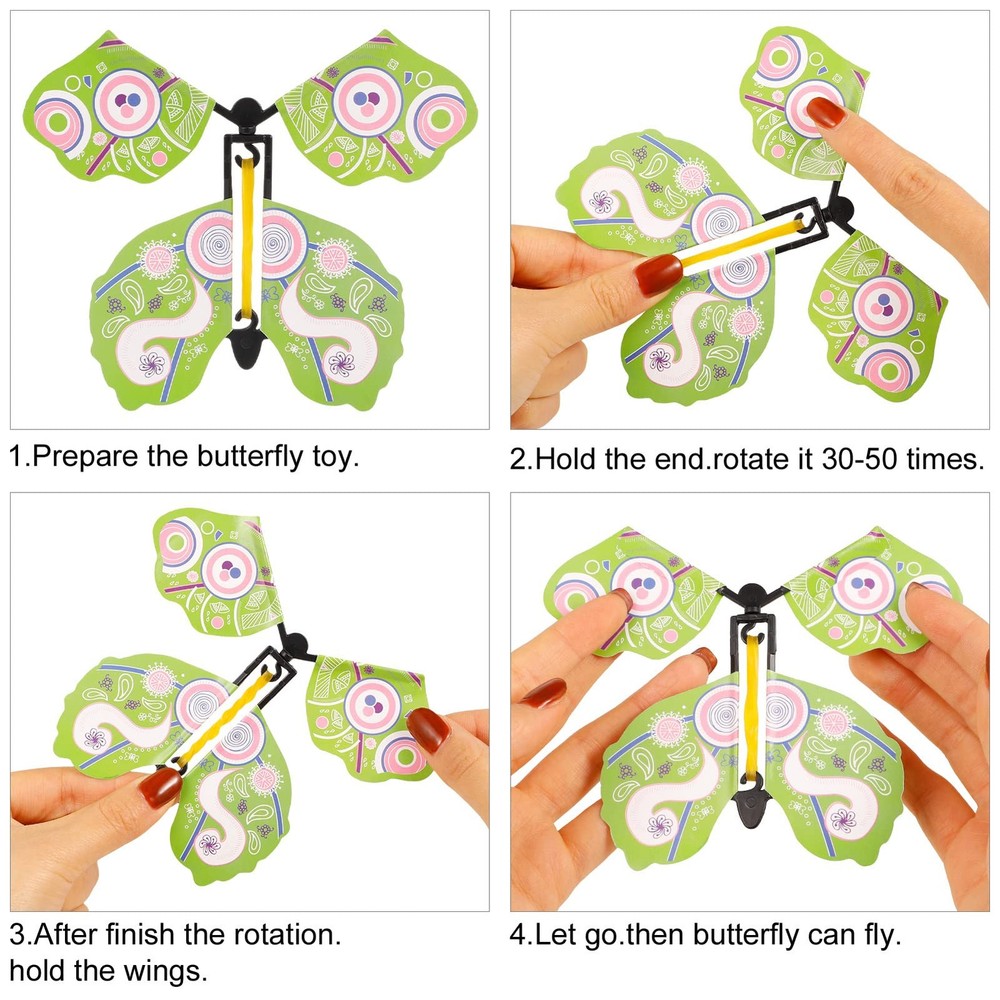 1.Prepare the butterfly toy.

2.Hold the end.rotate it 30-50 times.

3.After finish the rotation. hold the wings.

4.Let go.then butterfly can fly.