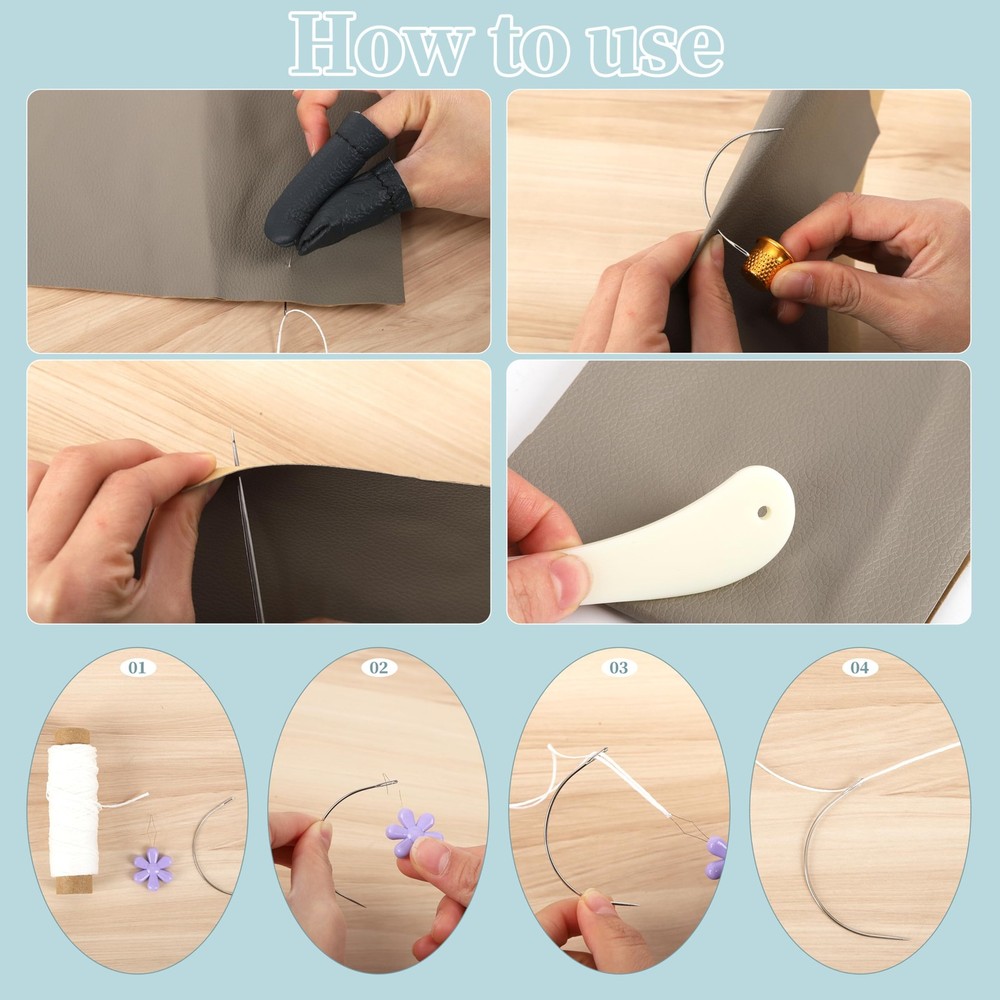 How to use

01

02

03

04