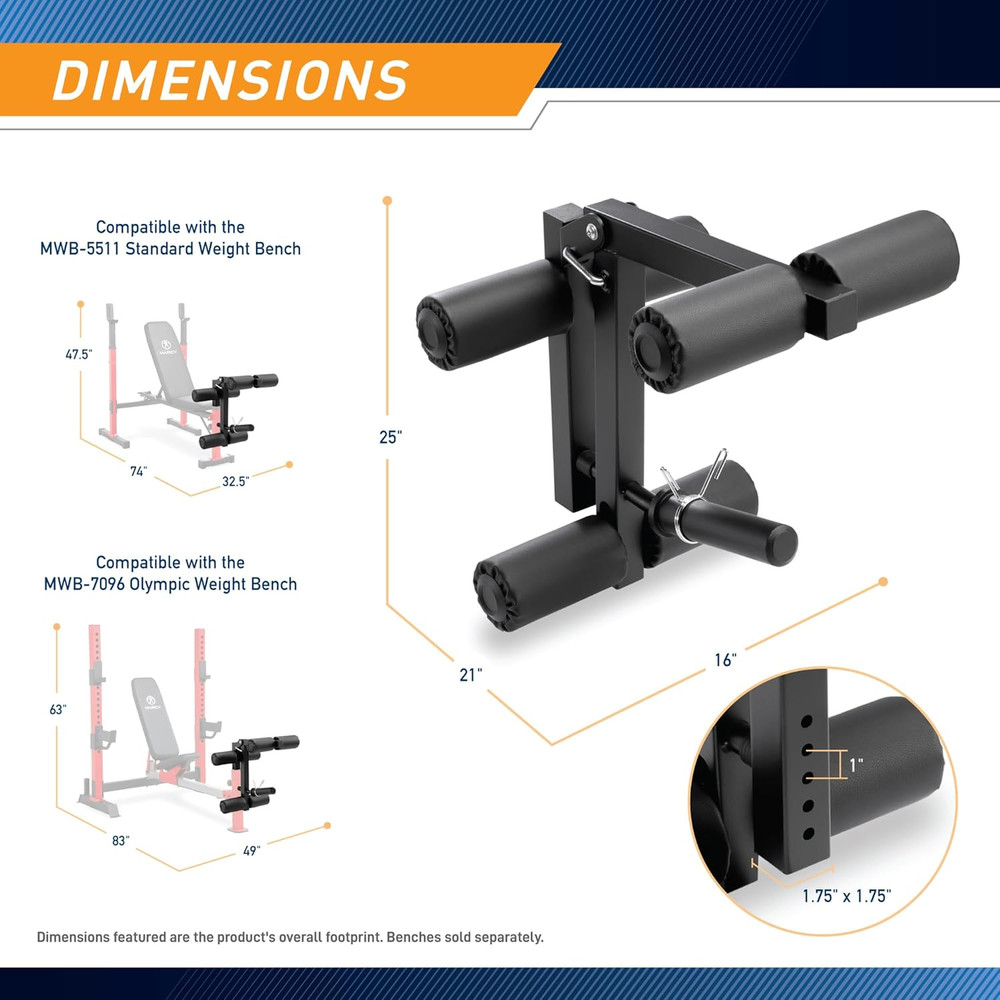 DIMENSIONS

Compatible with the MWB-5511 Standard Weight Bench

47.5"

74"

32.5"

Compatible with the MWB-7096 Olympic Weight Bench

63"

83"

49"

25"

21"

16"

1"

1.75" x 1.75"

Dimensions featured are the product's overall footprint. Benches sold separately.