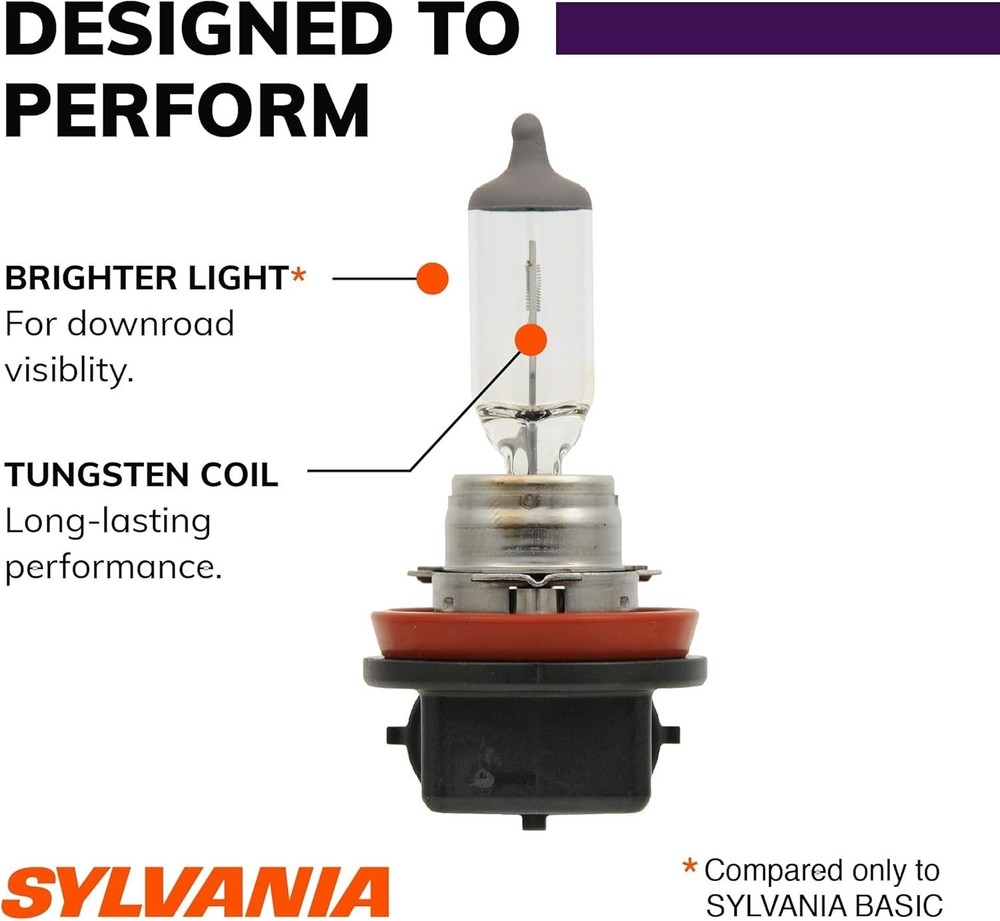 DESIGNED TO PERFORM

BRIGHTER LIGHT*
For downroad visiblity.

TUNGSTEN COIL
Long-lasting performance.

SYLVANIA

* Compared only to SYLVANIA BASIC