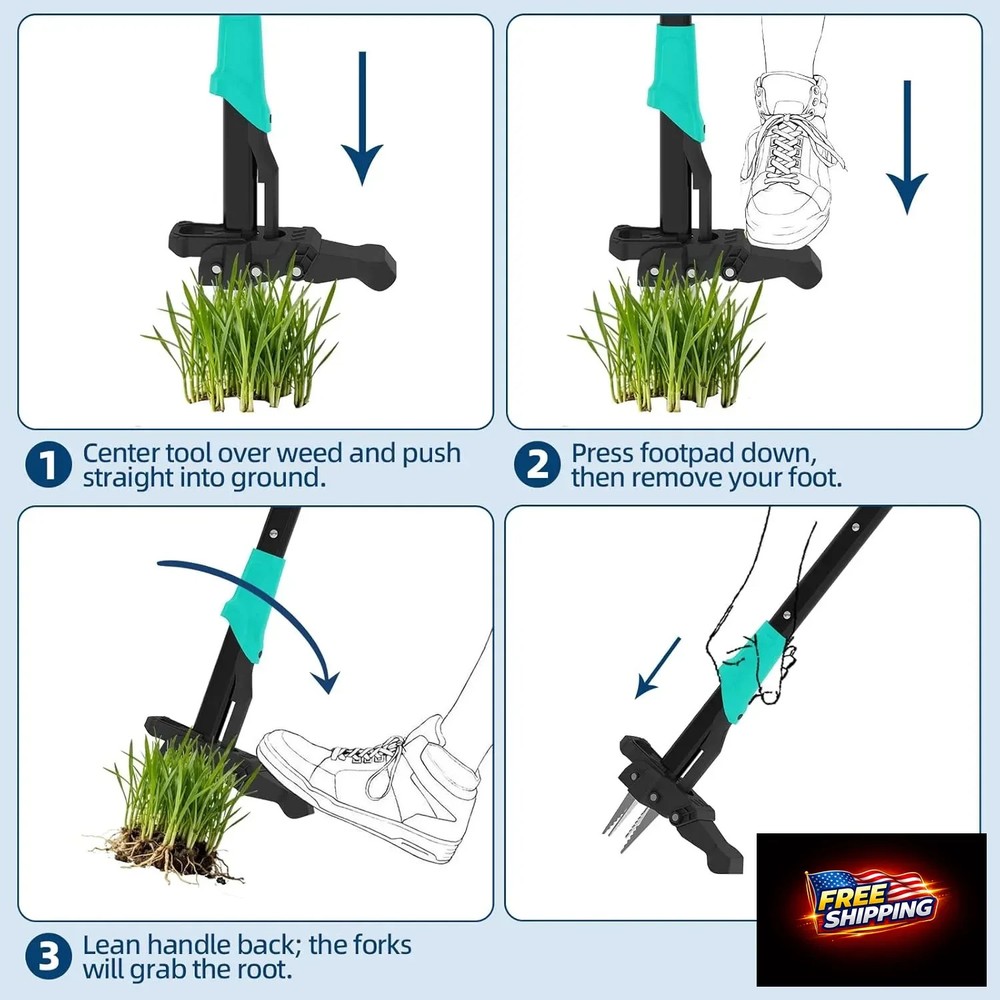 1 Center tool over weed and push straight into ground.

2 Press footpad down, then remove your foot.

3 Lean handle back; the forks will grab the root.

FREE SHIPPING