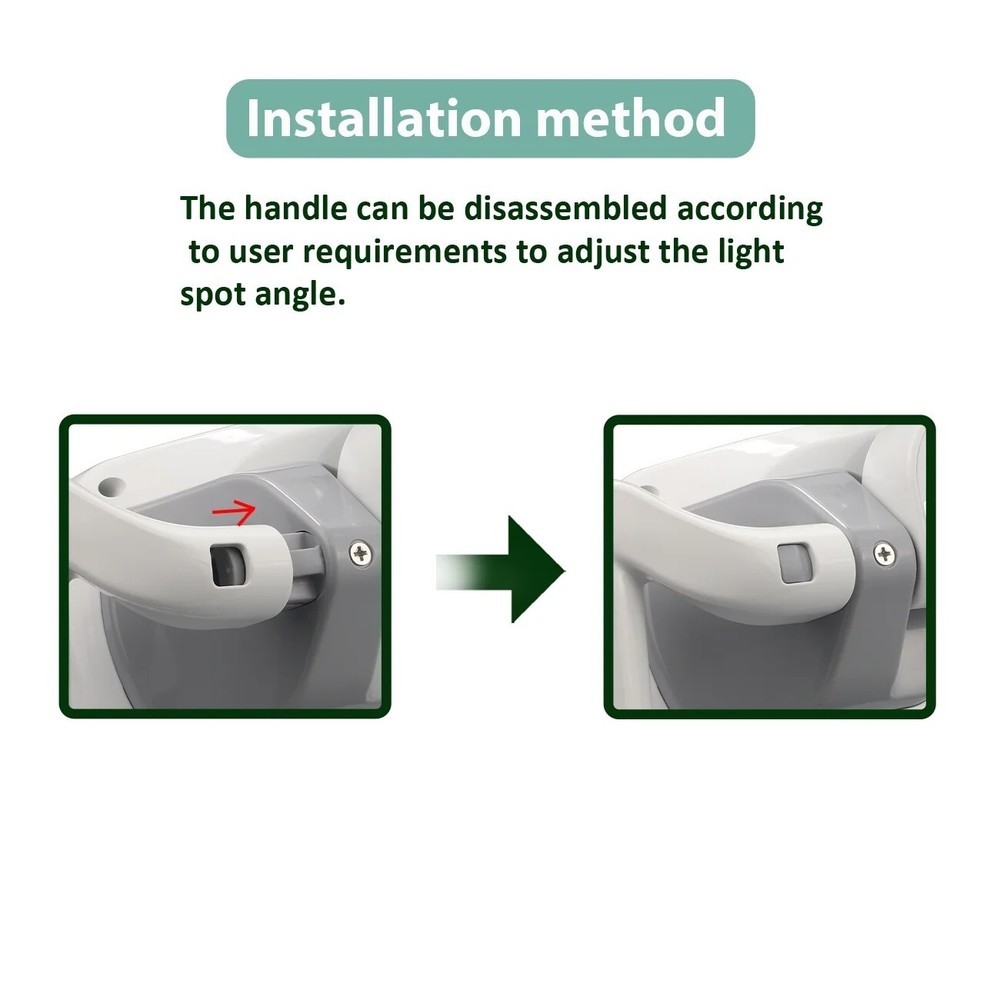 Installation method

The handle can be disassembled according to user requirements to adjust the light spot angle.