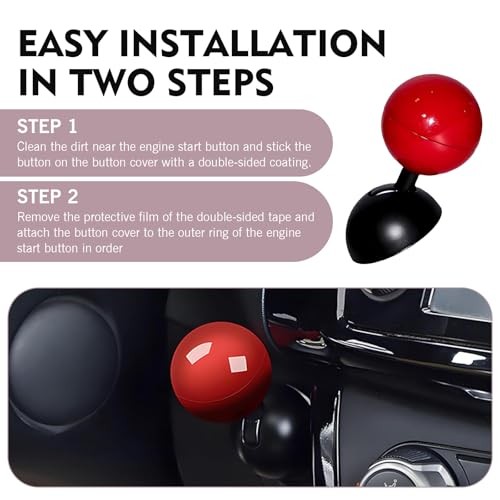 EASY INSTALLATION IN TWO STEPS

STEP 1
Clean the dirt near the engine start button and stick the button on the button cover with a double-sided coating.

STEP 2
Remove the protective film of the double-sided tape and attach the button cover to the outer ring of the engine start button in order