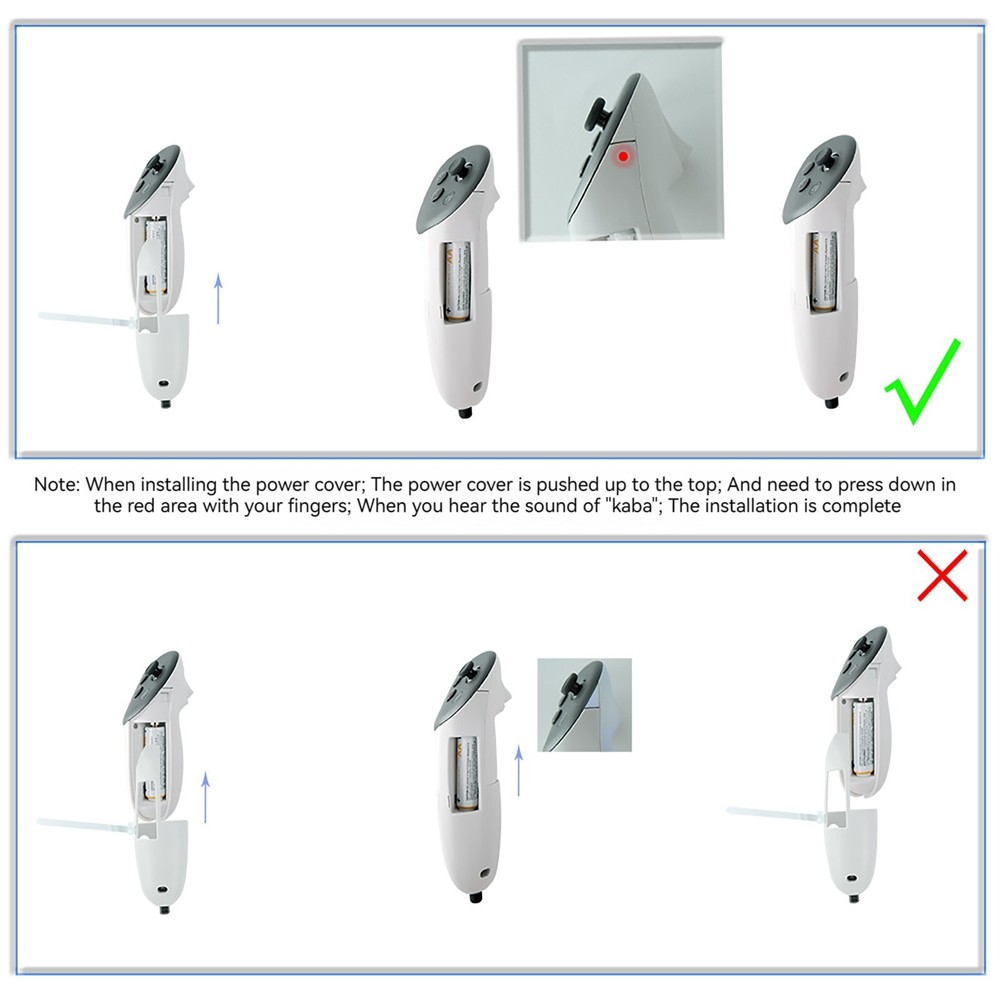 Note: When installing the power cover; The power cover is pushed up to the top; And need to press down in the red area with your fingers; When you hear the sound of "kaba"; The installation is complete