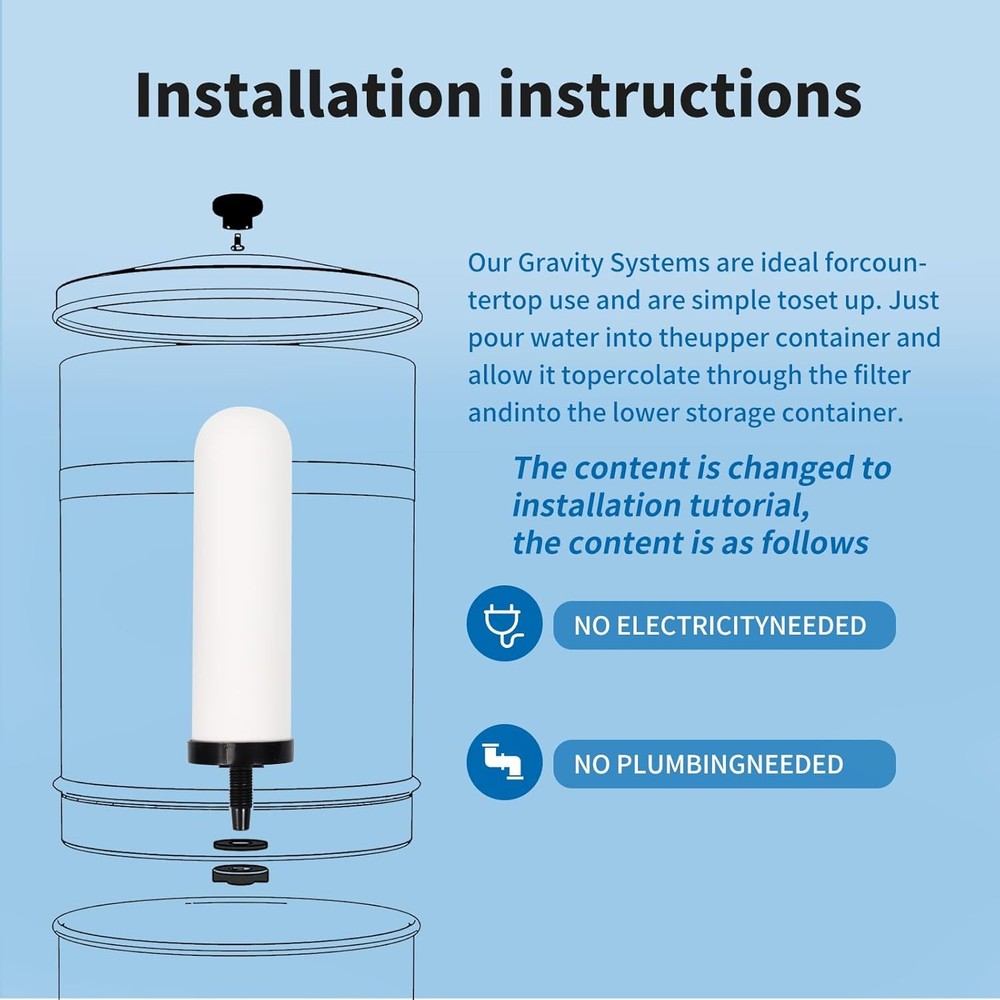 Installation instructions

Our Gravity Systems are ideal forcountertop use and are simple toset up. Just pour water into theupper container and allow it topercolate through the filter andinto the lower storage container.

The content is changed to installation tutorial, the content is as follows

NO ELECTRICITYNEEDED

NO PLUMBINGNEEDED