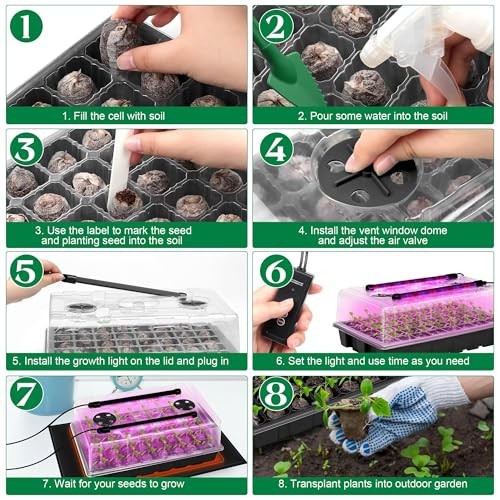 1

1. Fill the cell with soil

2

2. Pour some water into the soil

3

3. Use the label to mark the seed and planting seed into the soil

4

4. Install the vent window dome and adjust the air valve

5

5. Install the growth light on the lid and plug in

6

6. Set the light and use time as you need

7

7. Wait for your seeds to grow

8

8. Transplant plants into outdoor garden