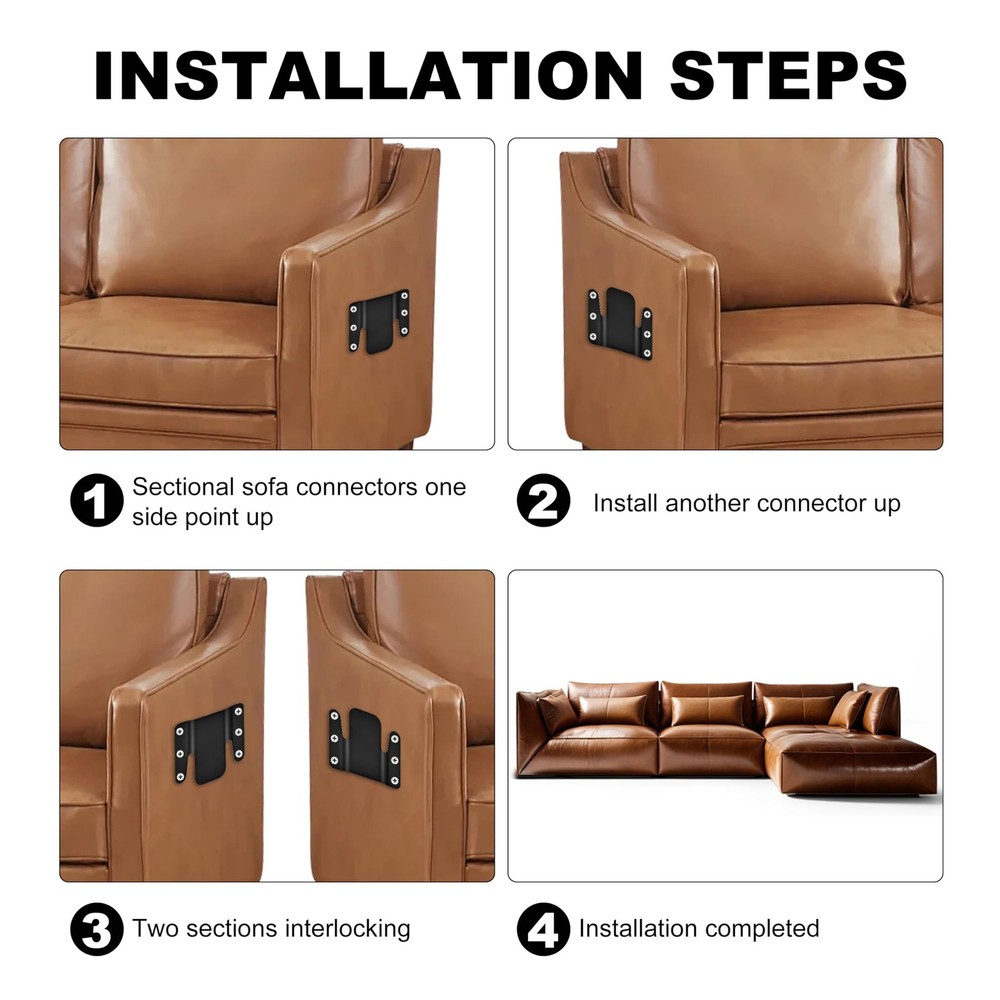 INSTALLATION STEPS

1 Sectional sofa connectors one side point up

2 Install another connector up

3 Two sections interlocking

4 Installation completed