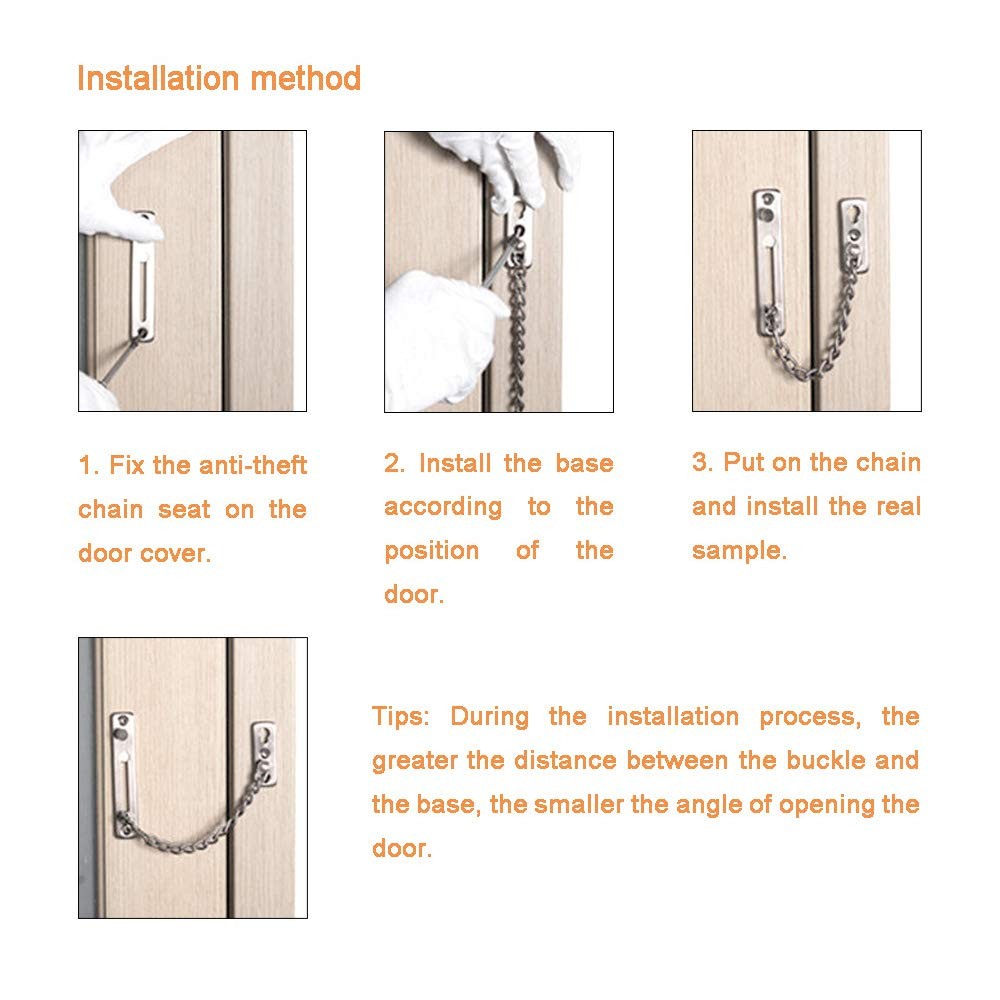 Installation method

1. Fix the anti-theft chain seat on the door cover.

2. Install the base according to the position of the door.

3. Put on the chain and install the real sample.

Tips: During the installation process, the greater the distance between the buckle and the base, the smaller the angle of opening the door.