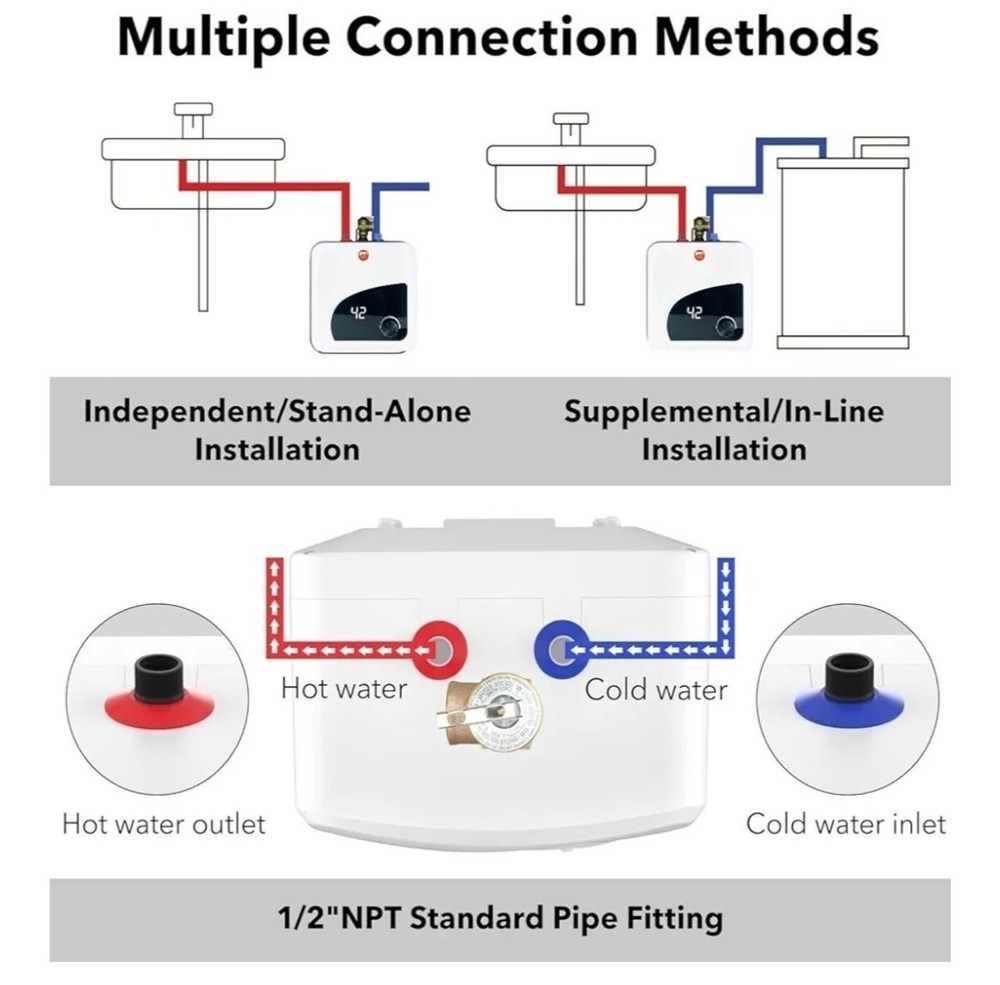 Multiple Connection Methods

42

42

Independent/Stand-Alone Installation

Supplemental/In-Line Installation

Hot water

Cold water

Hot water outlet

Cold water inlet

1/2"NPT Standard Pipe Fitting