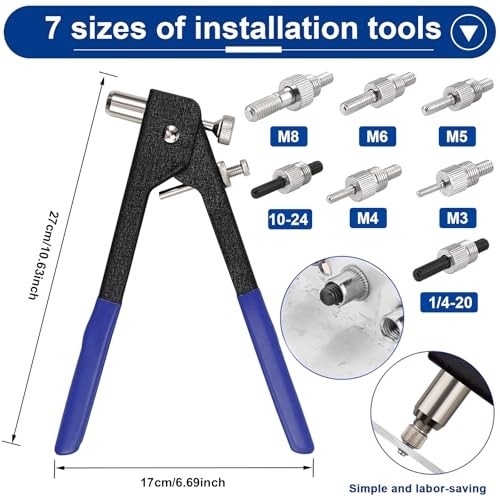 7 sizes of installation tools

27cm/10.63inch

M8

M6

M5

10-24

M4

M3

1/4-20

17cm/6.69inch

Simple and labor-saving