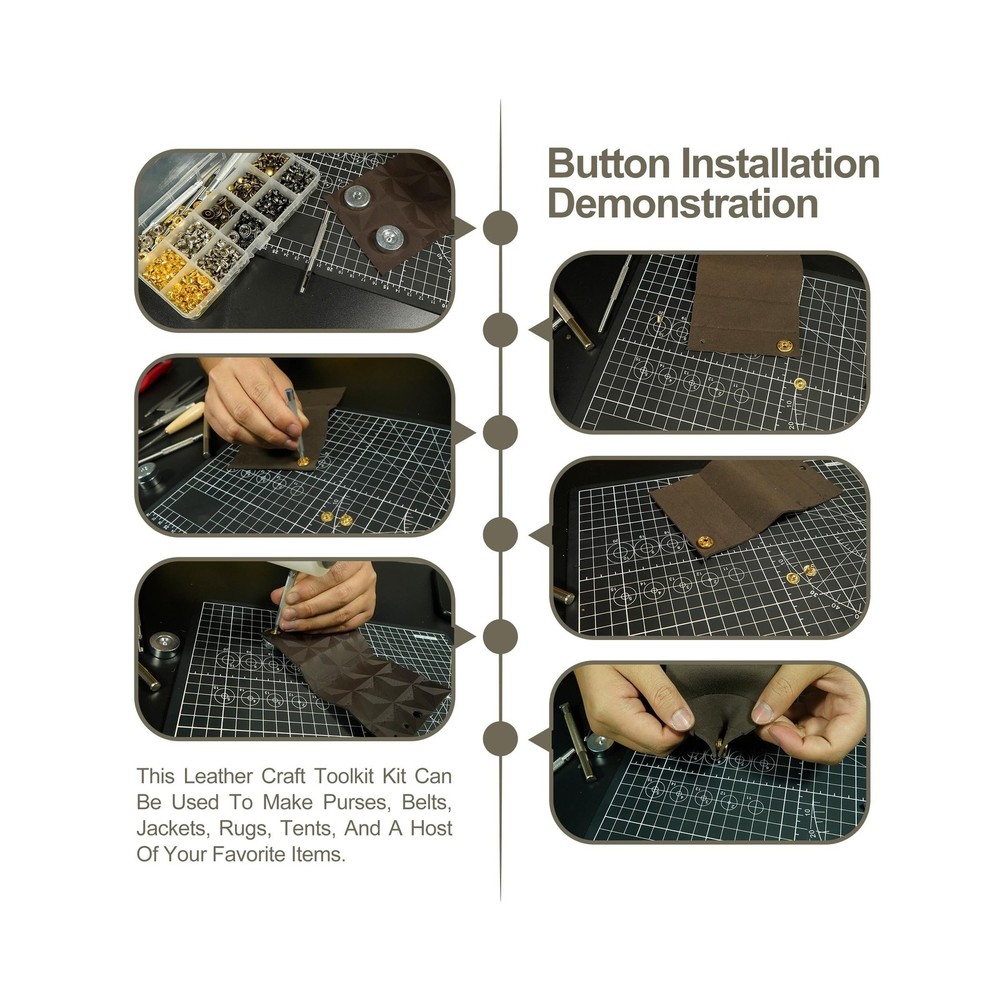 Button Installation Demonstration

This Leather Craft Toolkit Kit Can Be Used To Make Purses, Belts, Jackets, Rugs, Tents, And A Host Of Your Favorite Items.