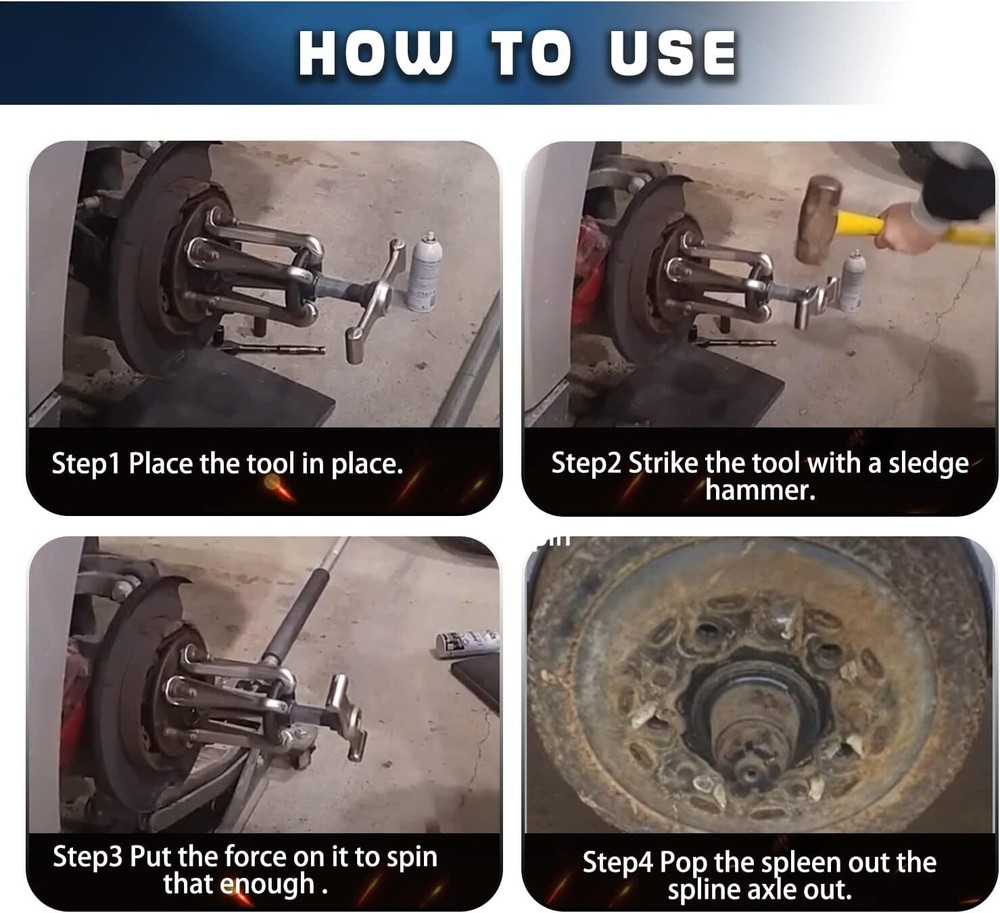 HOW TO USE

Step1 Place the tool in place.

Step2 Strike the tool with a sledge hammer.

Step3 Put the force on it to spin that enough .

Step4 Pop the spleen out the spline axle out.