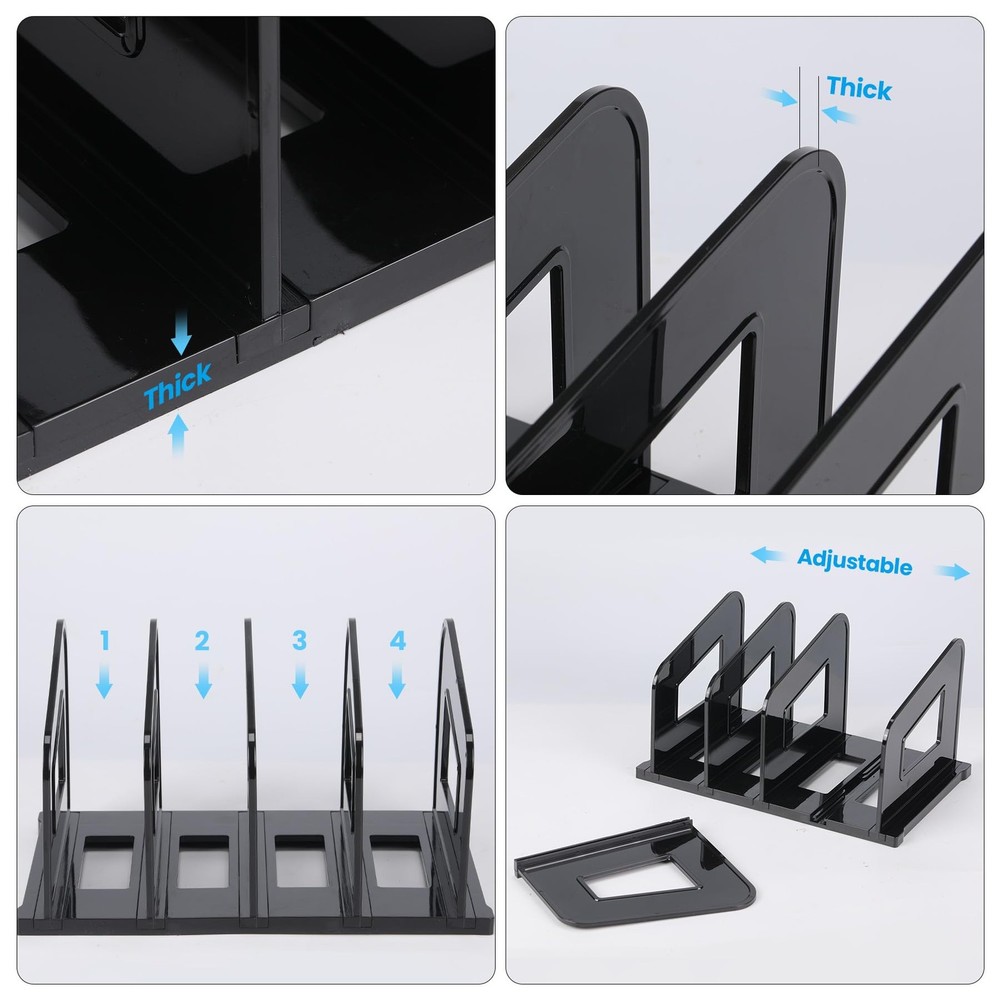 Thick

Thick

1 2 3 4

Adjustable