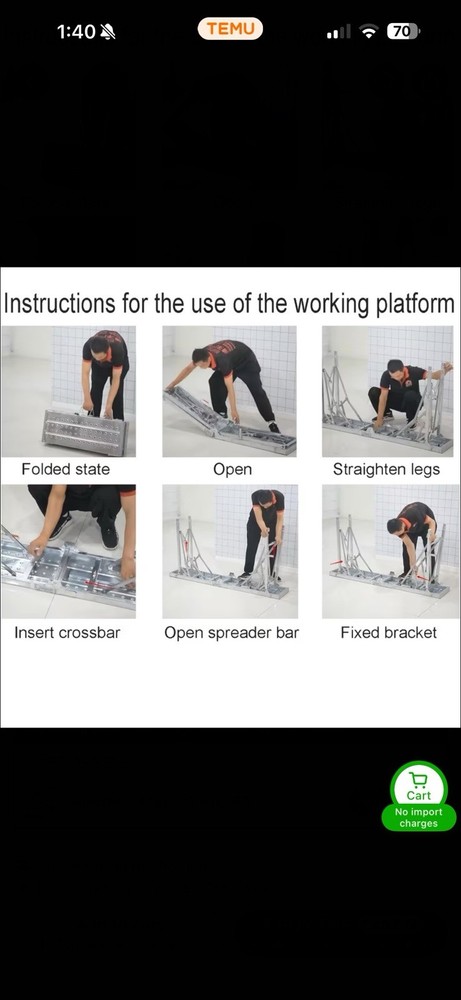 1:40 TEMU 70

Instructions for the use of the working platform

Folded state

Open

Straighten legs

Insert crossbar

Open spreader bar

Fixed bracket

Cart
No import charges