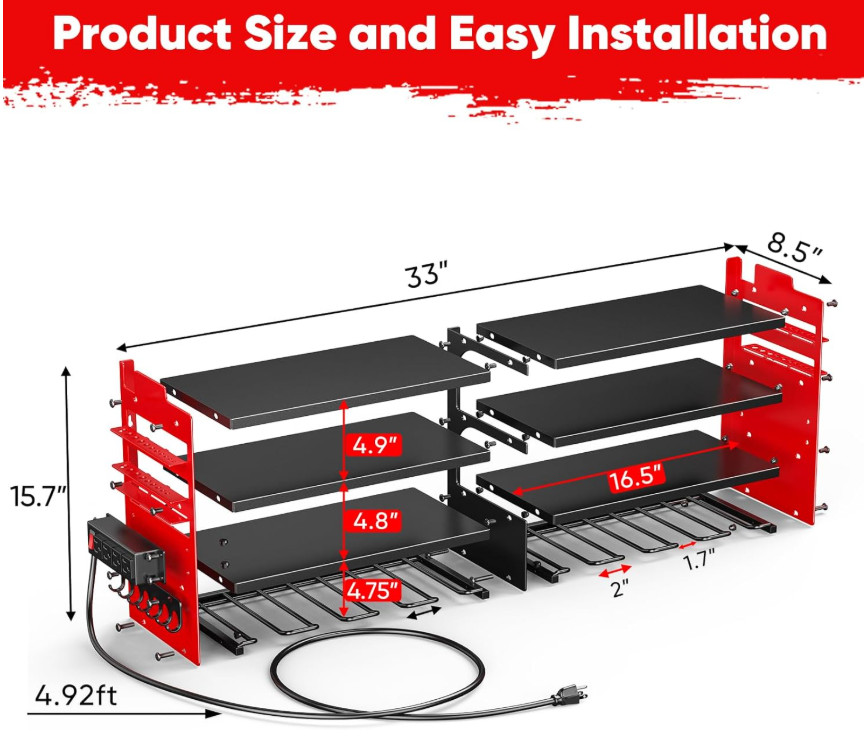 Product Size and Easy Installation

33"

8.5"

15.7"

4.9"

4.8"

4.75"

16.5"

2"

1.7"

4.92ft