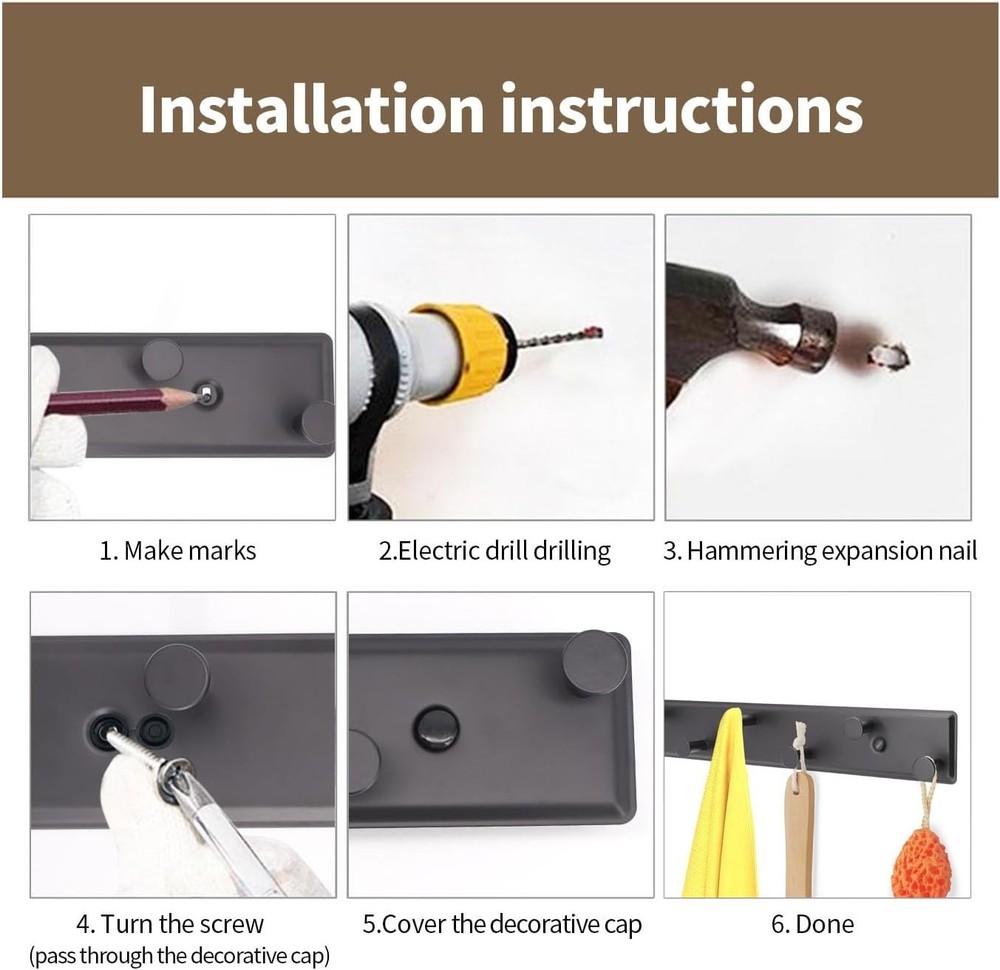 Installation instructions

1. Make marks

2.Electric drill drilling

3. Hammering expansion nail

4. Turn the screw
(pass through the decorative cap)

5.Cover the decorative cap

6. Done