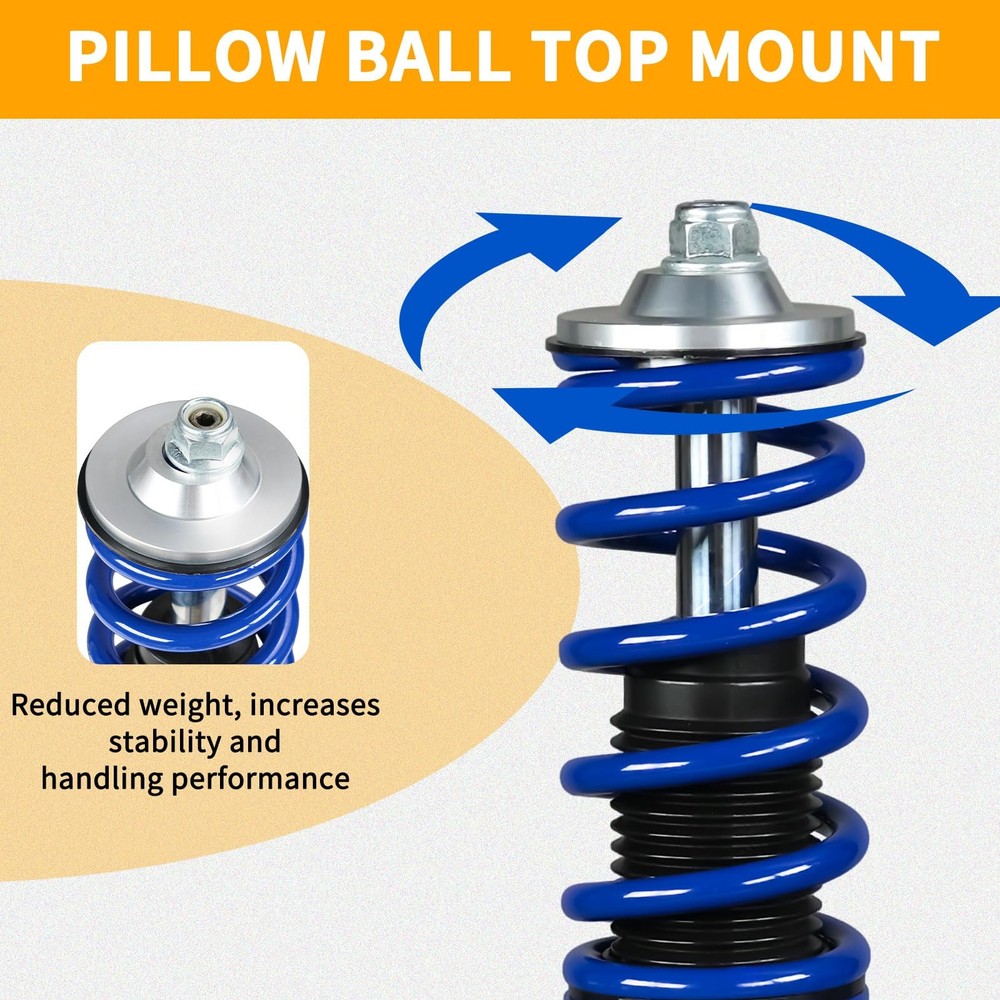 PILLOW BALL TOP MOUNT

Reduced weight, increases stability and handling performance