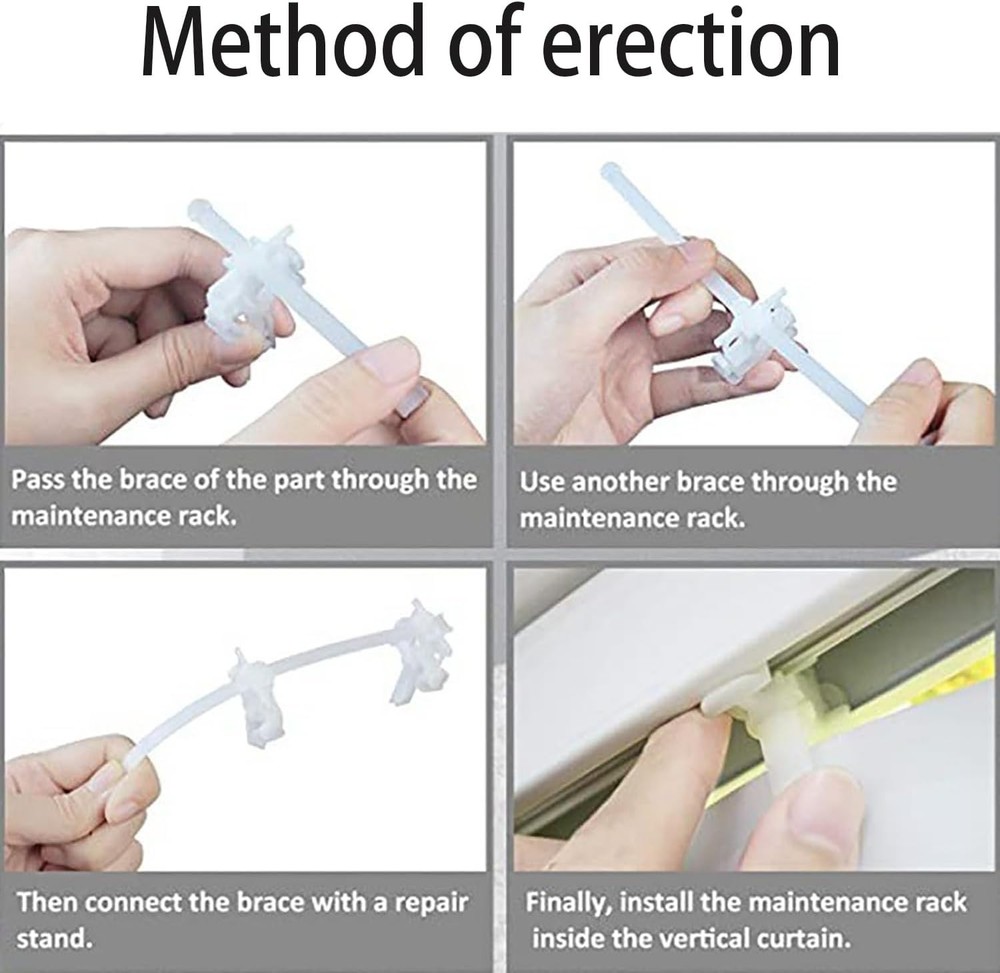 Method of erection

Pass the brace of the part through the maintenance rack.

Use another brace through the maintenance rack.

Then connect the brace with a repair stand.

Finally, install the maintenance rack inside the vertical curtain.