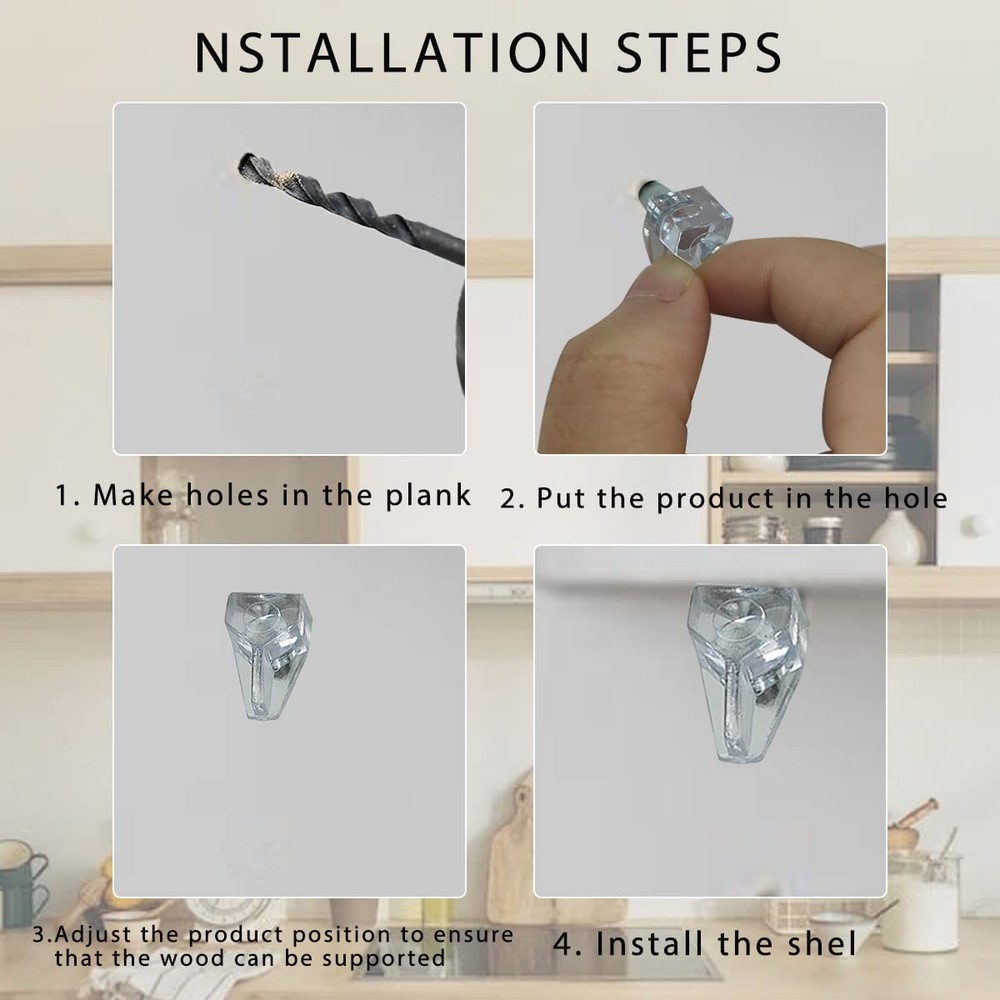 NSTALLATION STEPS

1. Make holes in the plank

2. Put the product in the hole

3.Adjust the product position to ensure that the wood can be supported

4. Install the shel