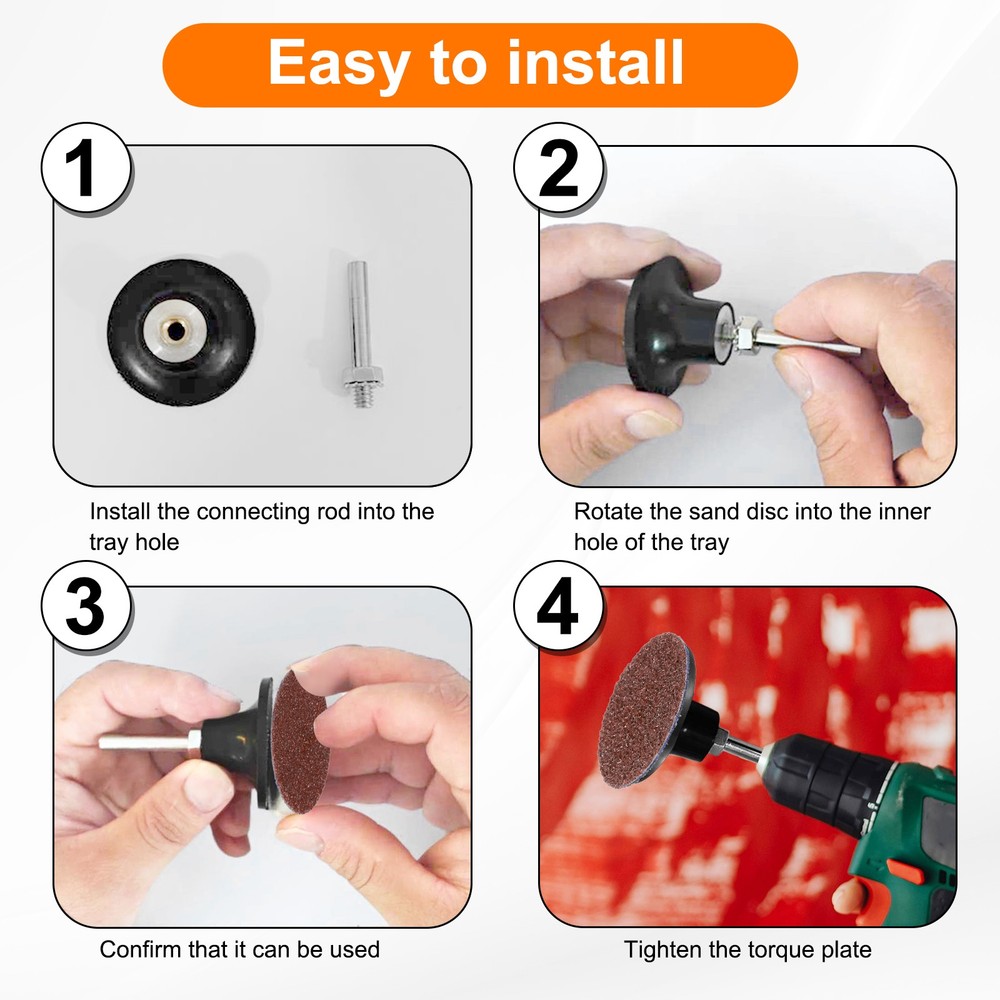 Easy to install

1

Install the connecting rod into the tray hole

2

Rotate the sand disc into the inner hole of the tray

3

Confirm that it can be used

4

Tighten the torque plate