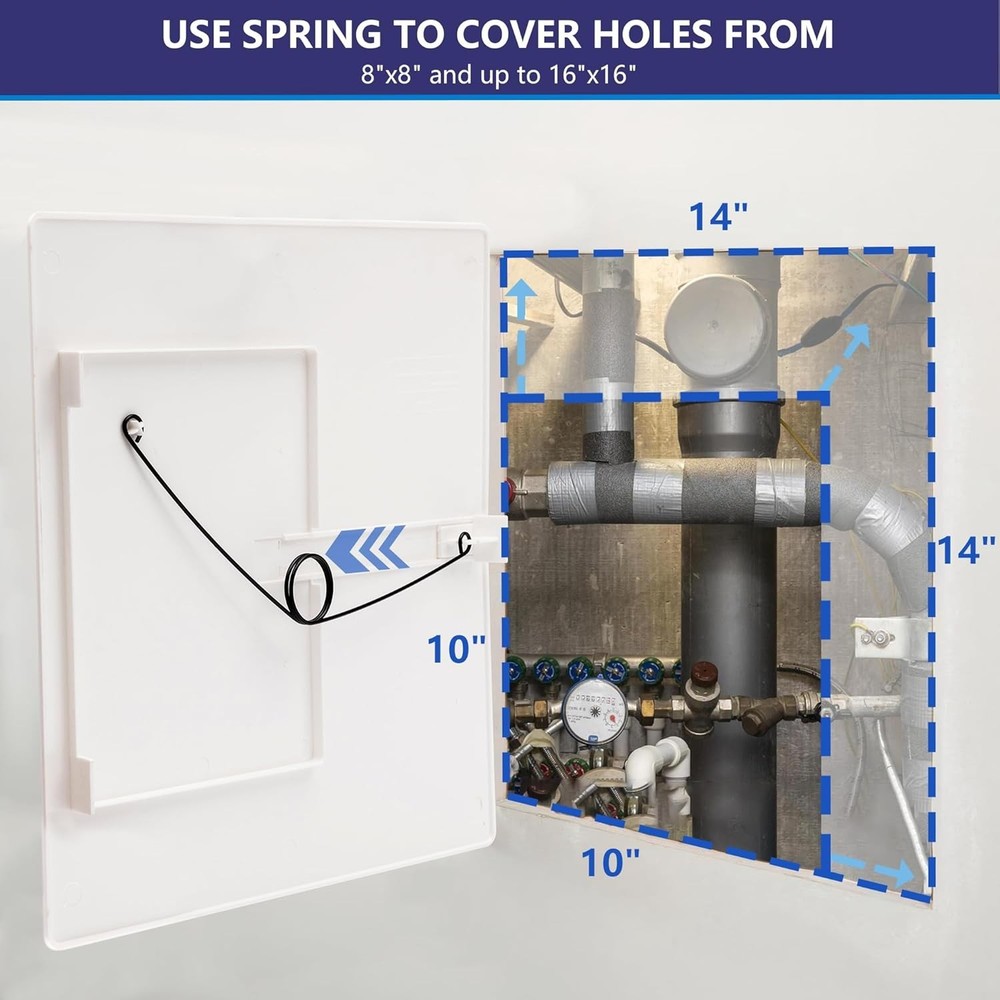 USE SPRING TO COVER HOLES FROM
8"x8" and up to 16"x16"

14"

14"

10"

10"