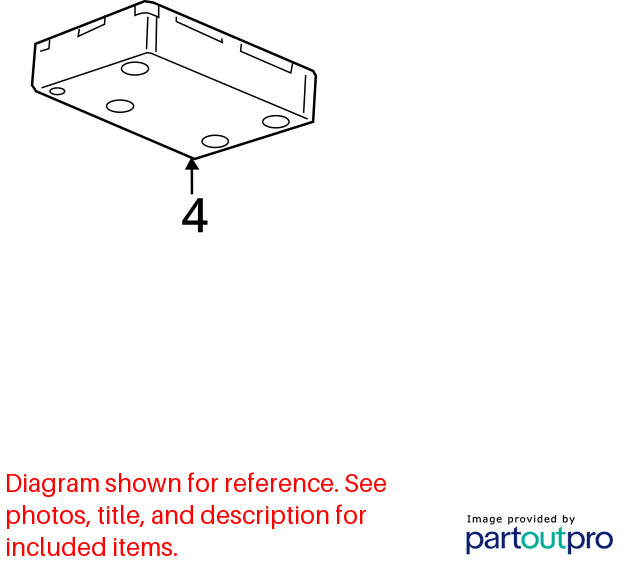 4

Diagram shown for reference. See photos, title, and description for included items.

Image provided by
partoutpro