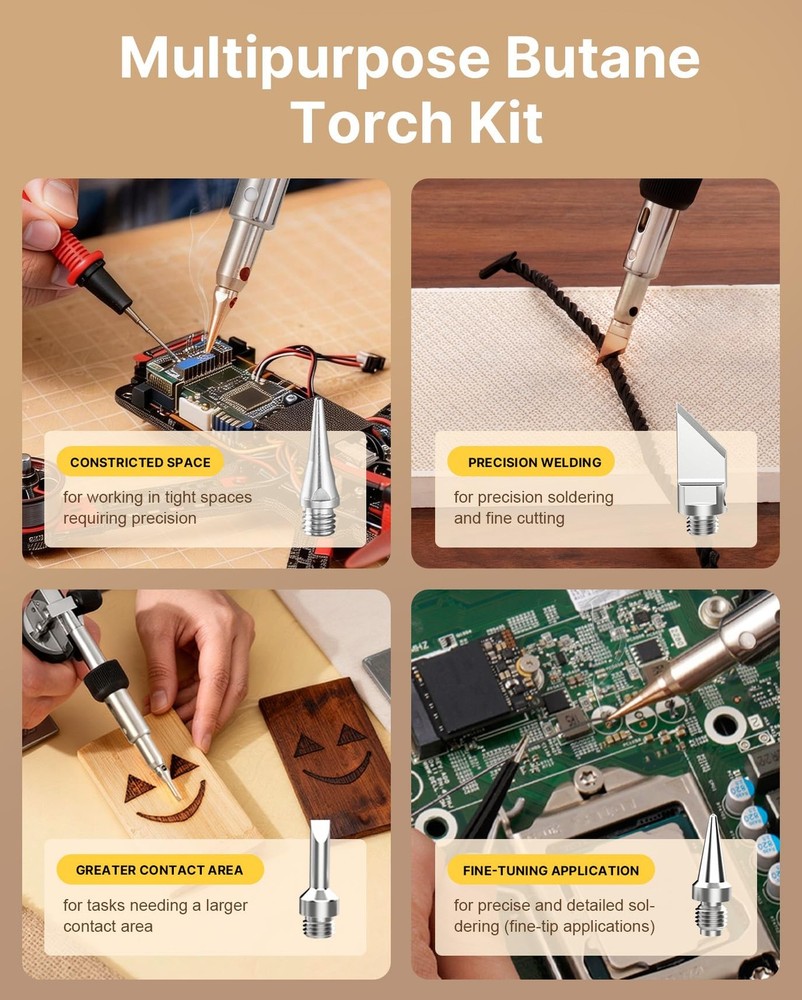 Multipurpose Butane Torch Kit

CONSTRICTED SPACE

for working in tight spaces requiring precision

PRECISION WELDING

for precision soldering and fine cutting

GREATER CONTACT AREA

for tasks needing a larger contact area

FINE-TUNING APPLICATION

for precise and detailed soldering (fine-tip applications)