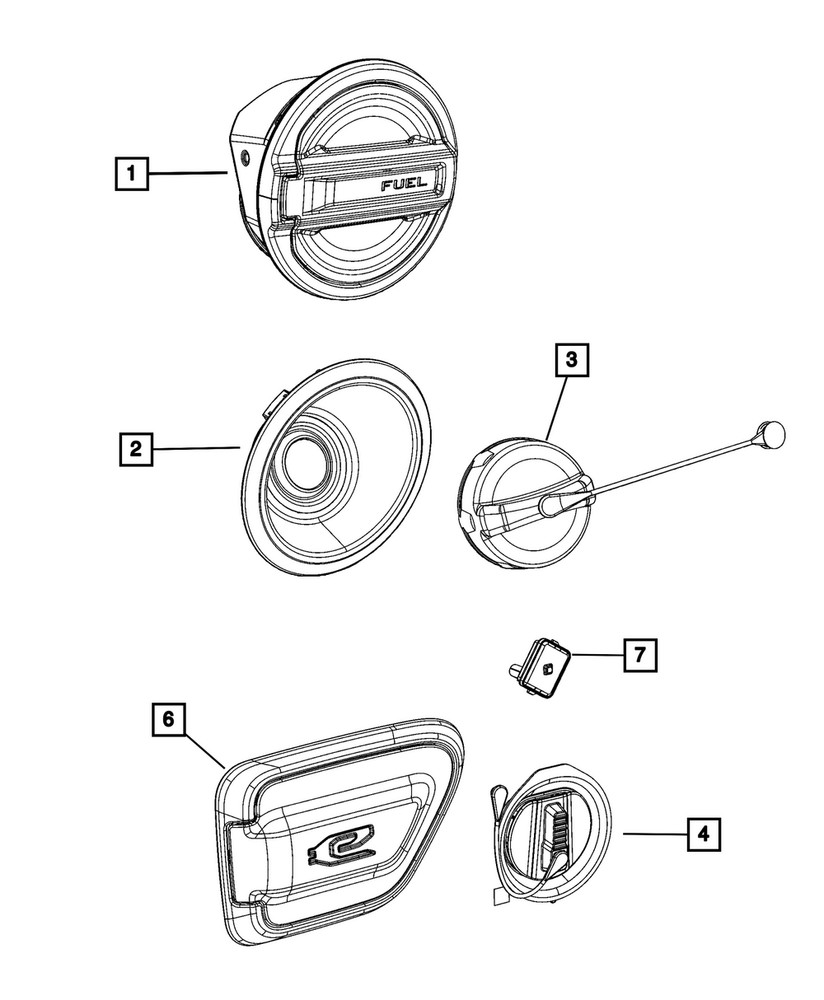 1
FUEL
2
3
7
6
4