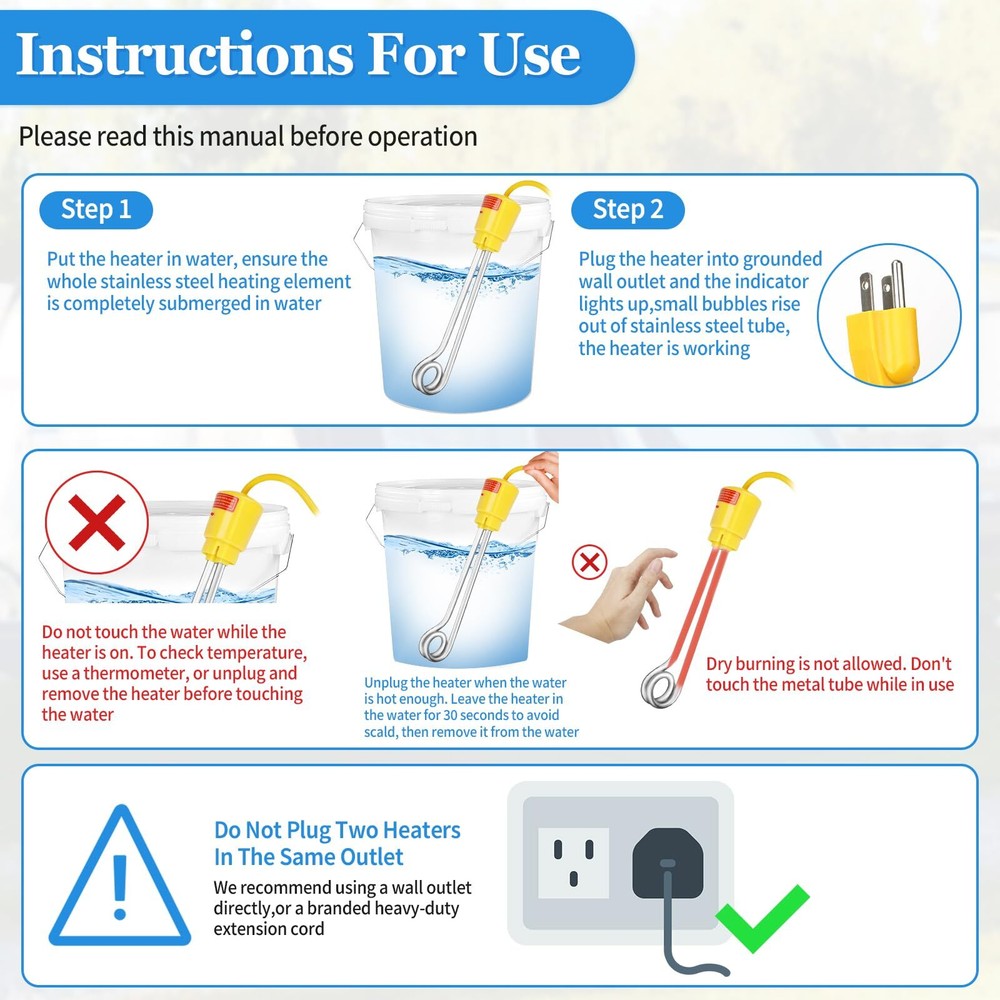 Instructions For Use

Please read this manual before operation

Step 1

Put the heater in water, ensure the whole stainless steel heating element is completely submerged in water

Step 2

Plug the heater into grounded wall outlet and the indicator lights up,small bubbles rise out of stainless steel tube, the heater is working

Do not touch the water while the heater is on. To check temperature, use a thermometer, or unplug and remove the heater before touching the water

Unplug the heater when the water is hot enough. Leave the heater in the water for 30 seconds to avoid scald, then remove it from the water

Dry burning is not allowed. Don't touch the metal tube while in use

Do Not Plug Two Heaters In The Same Outlet

We recommend using a wall outlet directly,or a branded heavy-duty extension cord