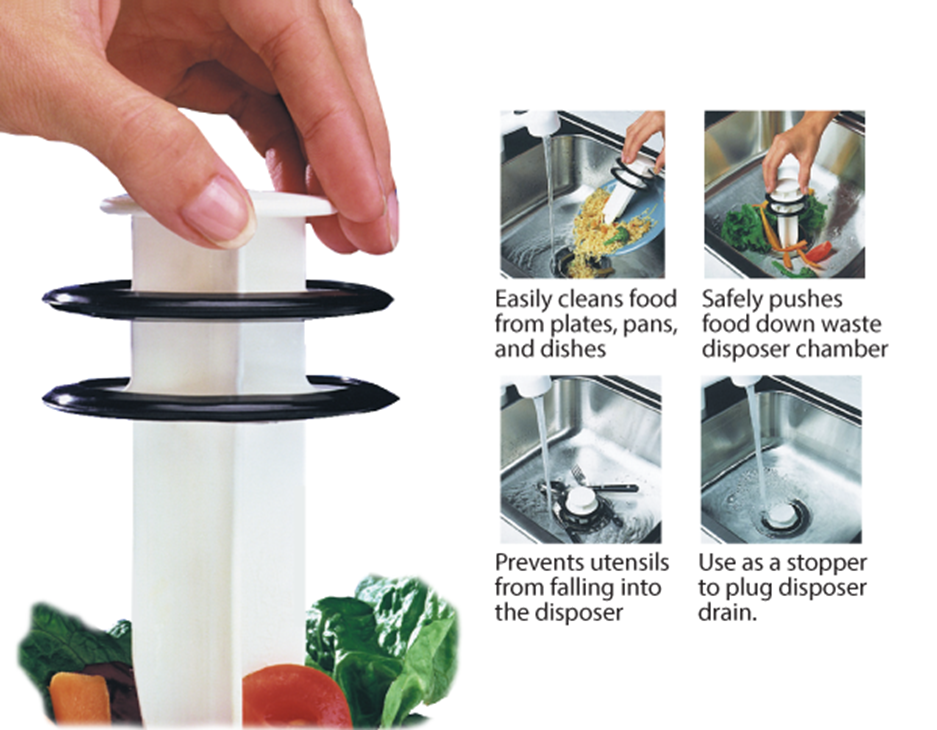 Easily cleans food from plates, pans, and dishes

Safely pushes food down waste disposer chamber

Prevents utensils from falling into the disposer

Use as a stopper to plug disposer drain.